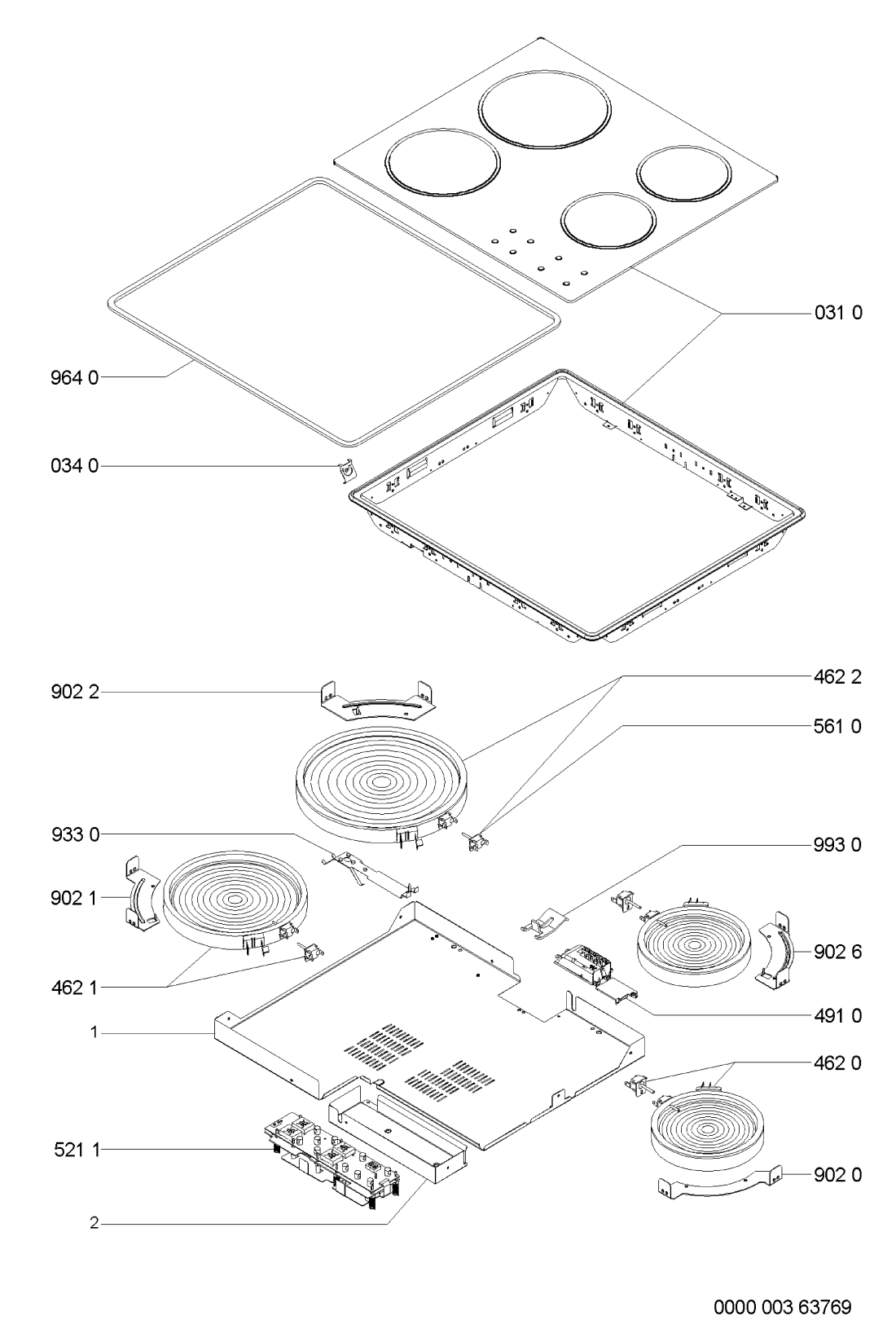 031 0

964 0

034 0

902 2

462 2

561 0

933 0

993 0

902 1

902 6

462 1

491 0

1

462 0

521 1

902 0

2

0000 003 63769