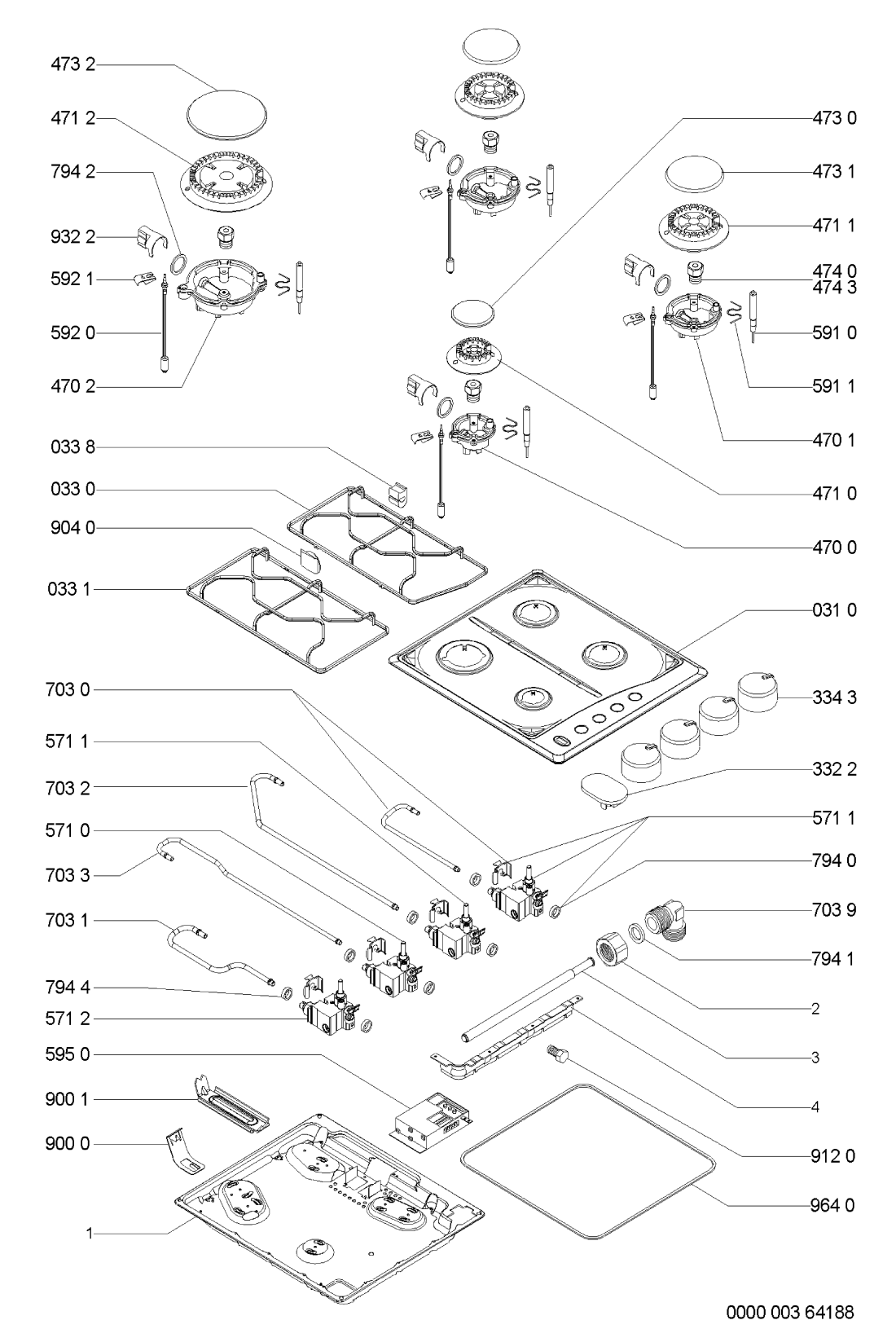 473 2
471 2
794 2
932 2
592 1
592 0
470 2
033 8
033 0
904 0
033 1
703 0
571 1
703 2
571 0
703 3
703 1
794 4
571 2
595 0
900 1
900 0
1

473 0
473 1
471 1
474 0
474 3
591 0
591 1
470 1
471 0
470 0
031 0
334 3
332 2
571 1
794 0
703 9
794 1
2
3
4
912 0
964 0

0000 003 64188