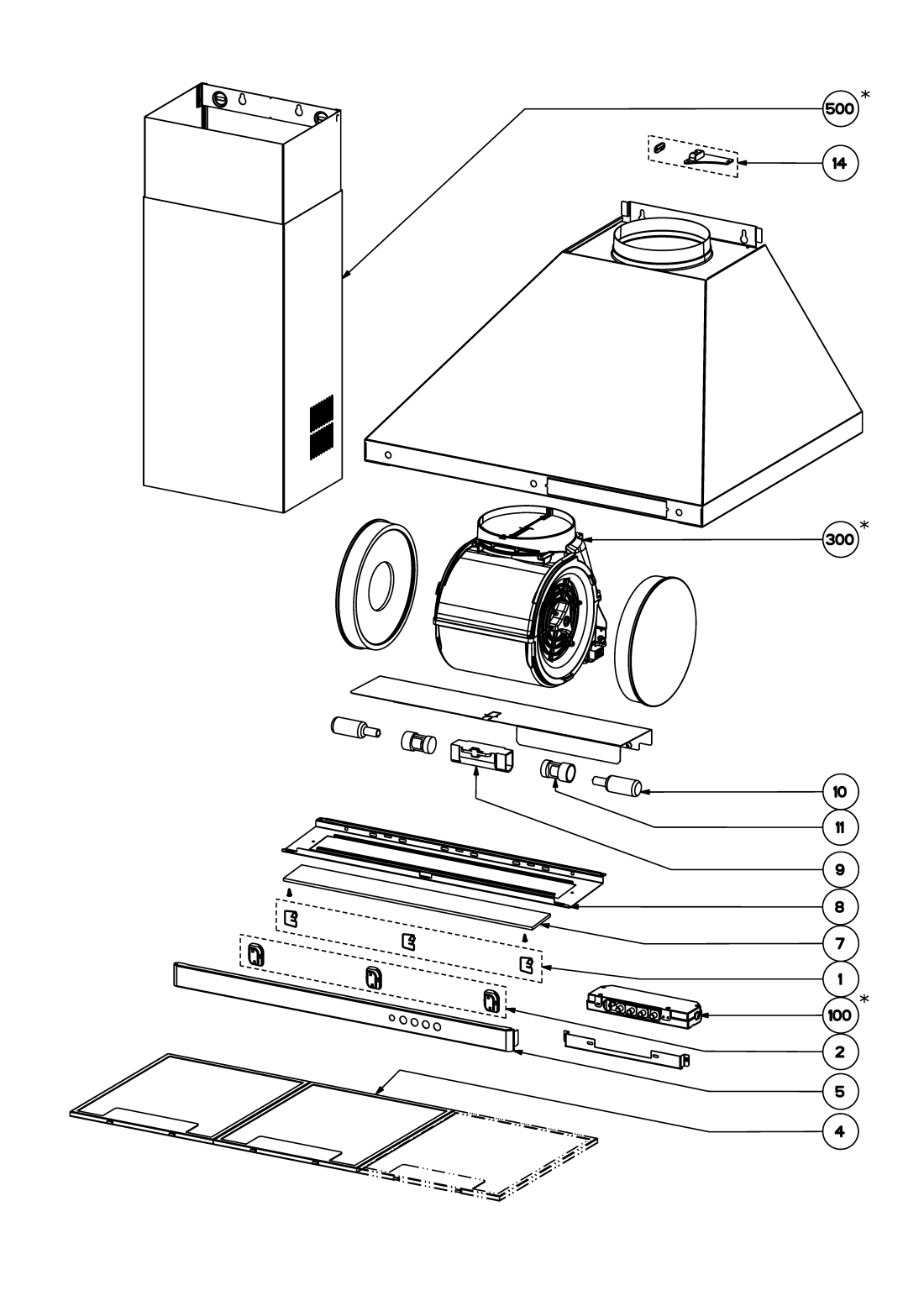 500*
14
300*
10
11
9
8
7
1
100*
2
5
4