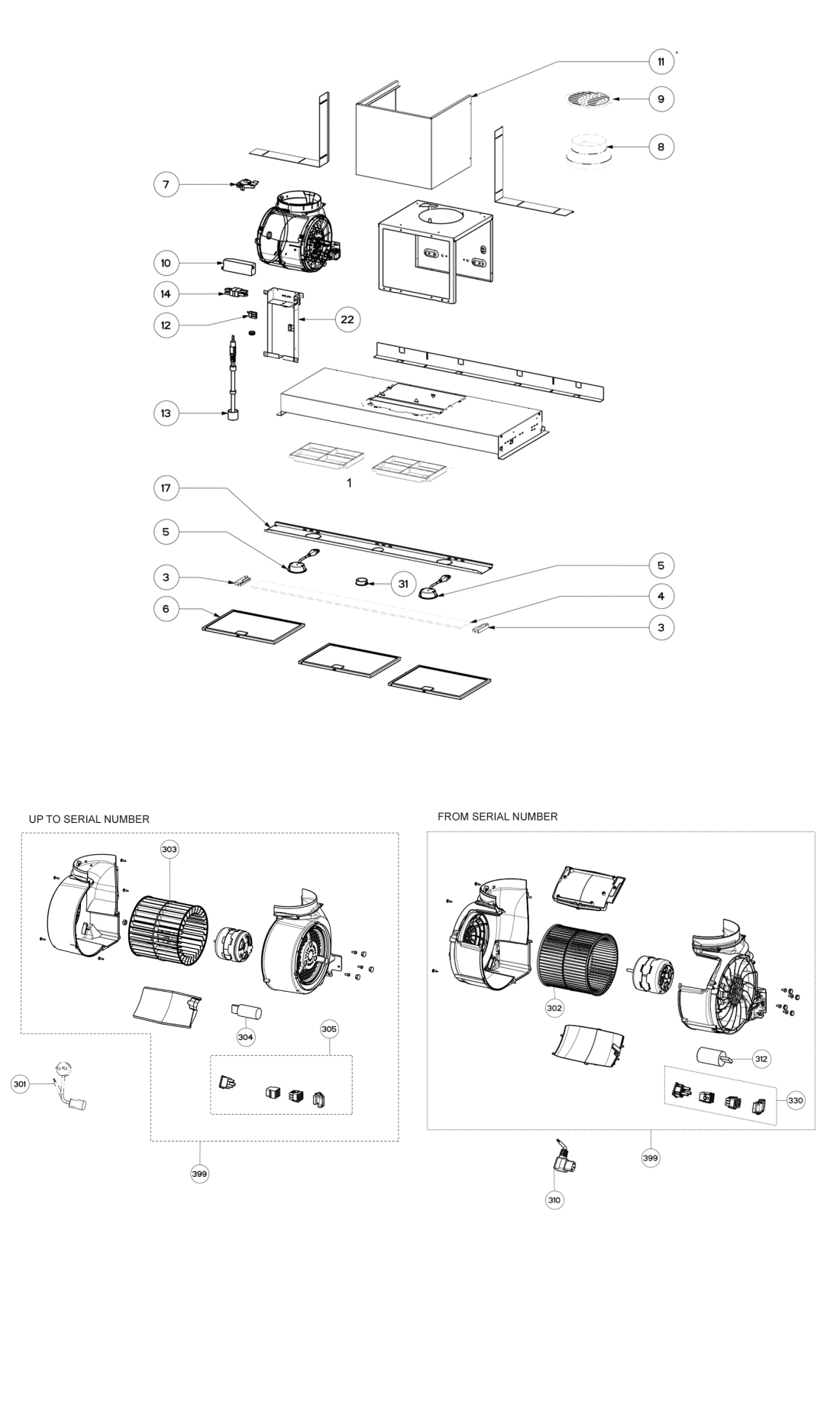 11

9

8

7

10

14

12

22

13

1

17

5

3

31

5

4

6

3

UP TO SERIAL NUMBER

303

304

305

301

399

FROM SERIAL NUMBER

302

312

330

399

310