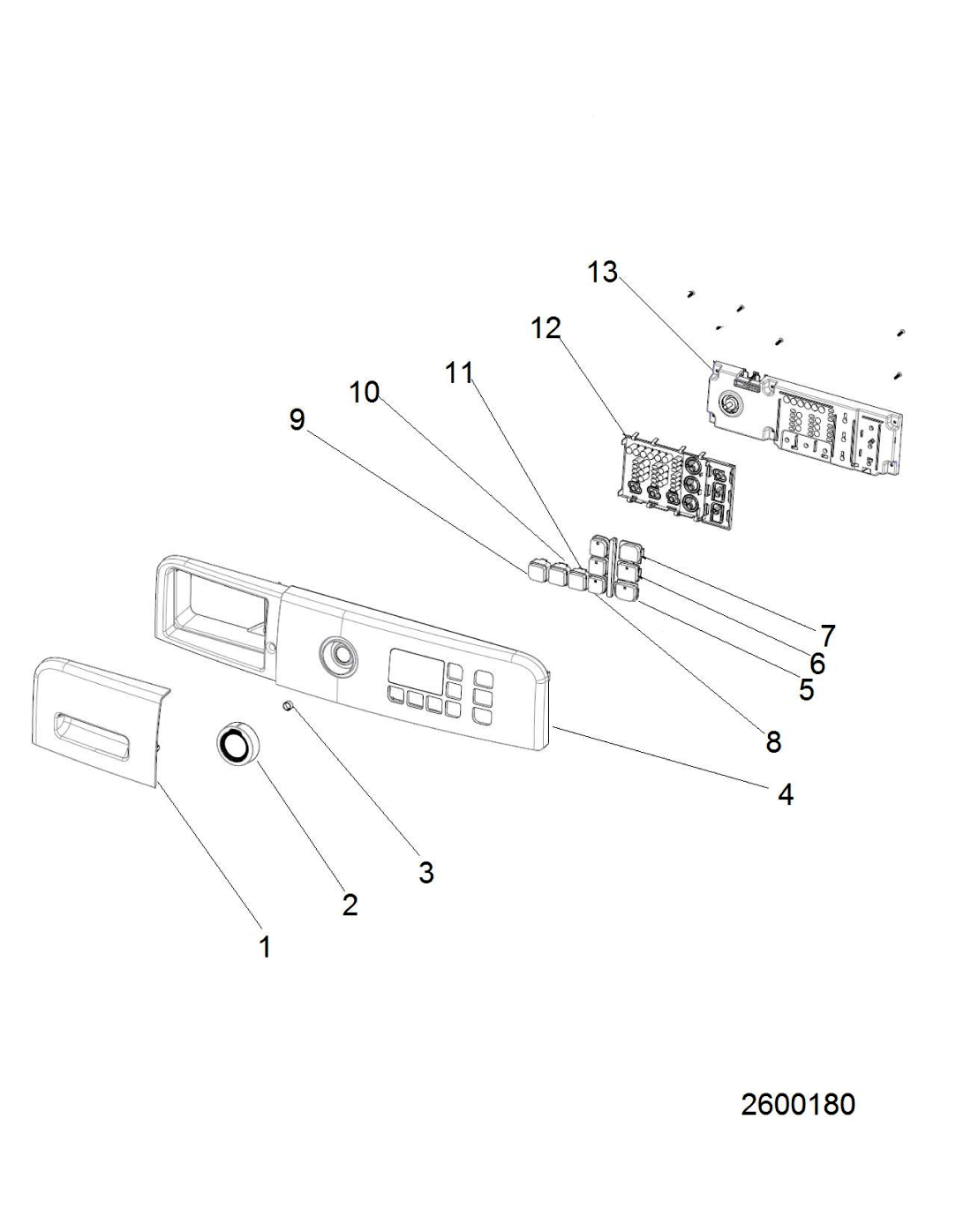 13
12
11
10
9
7
6
5
8
4
3
2
1
2600180