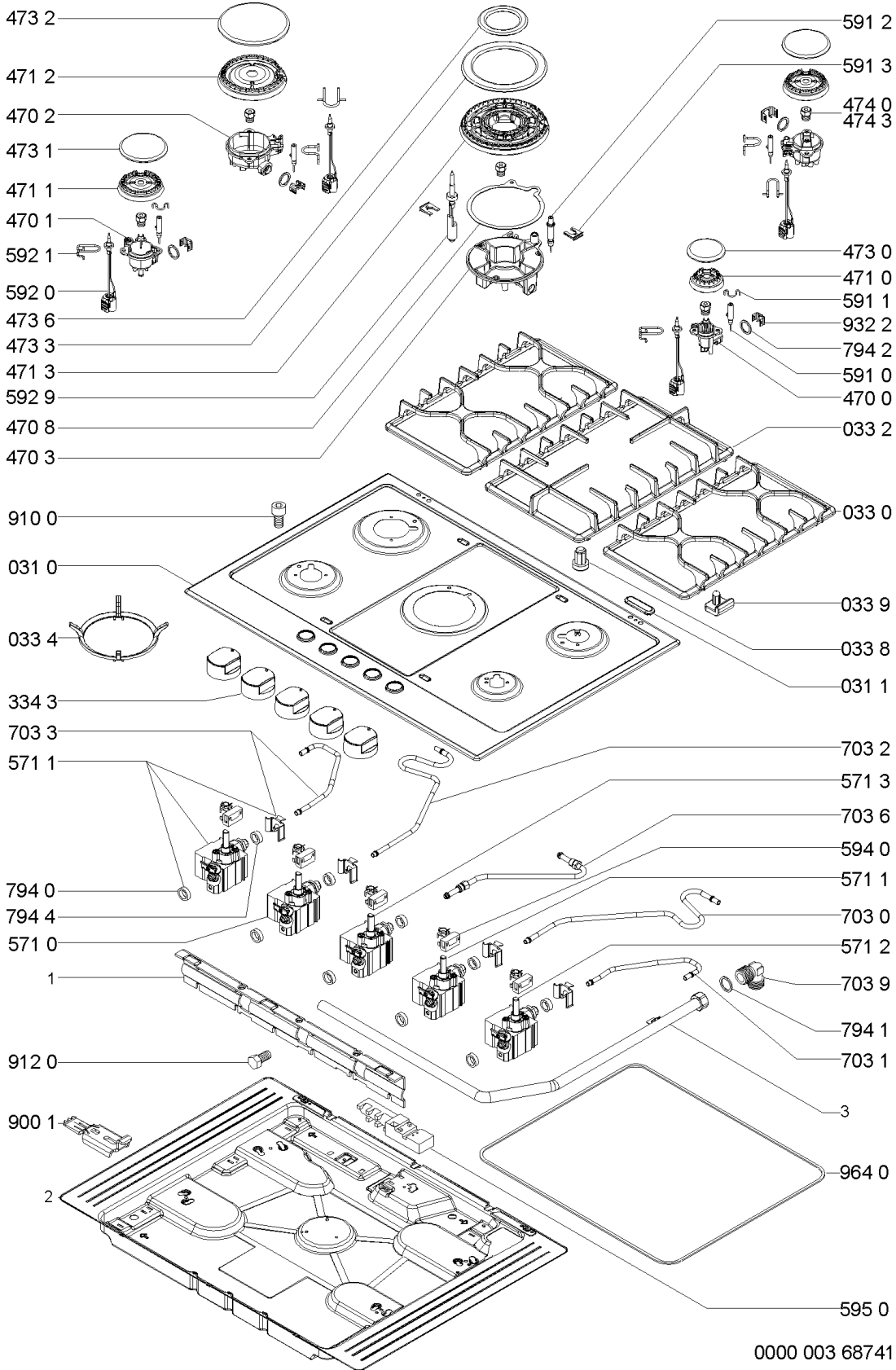 473 2
471 2
470 2
473 1
471 1
470 1
592 1
592 0
473 6
473 3
471 3
592 9
470 8
470 3
910 0
031 0
033 4
334 3
703 3
571 1
794 0
794 4
571 0
1
912 0
900 1
2

591 2
591 3
474 0
474 3
473 0
471 0
591 1
932 2
794 2
591 0
470 0
033 2
033 0
033 9
033 8
031 1
703 2
571 3
703 6
594 0
571 1
703 0
571 2
703 9
794 1
703 1
3
964 0
595 0

0000 003 68741