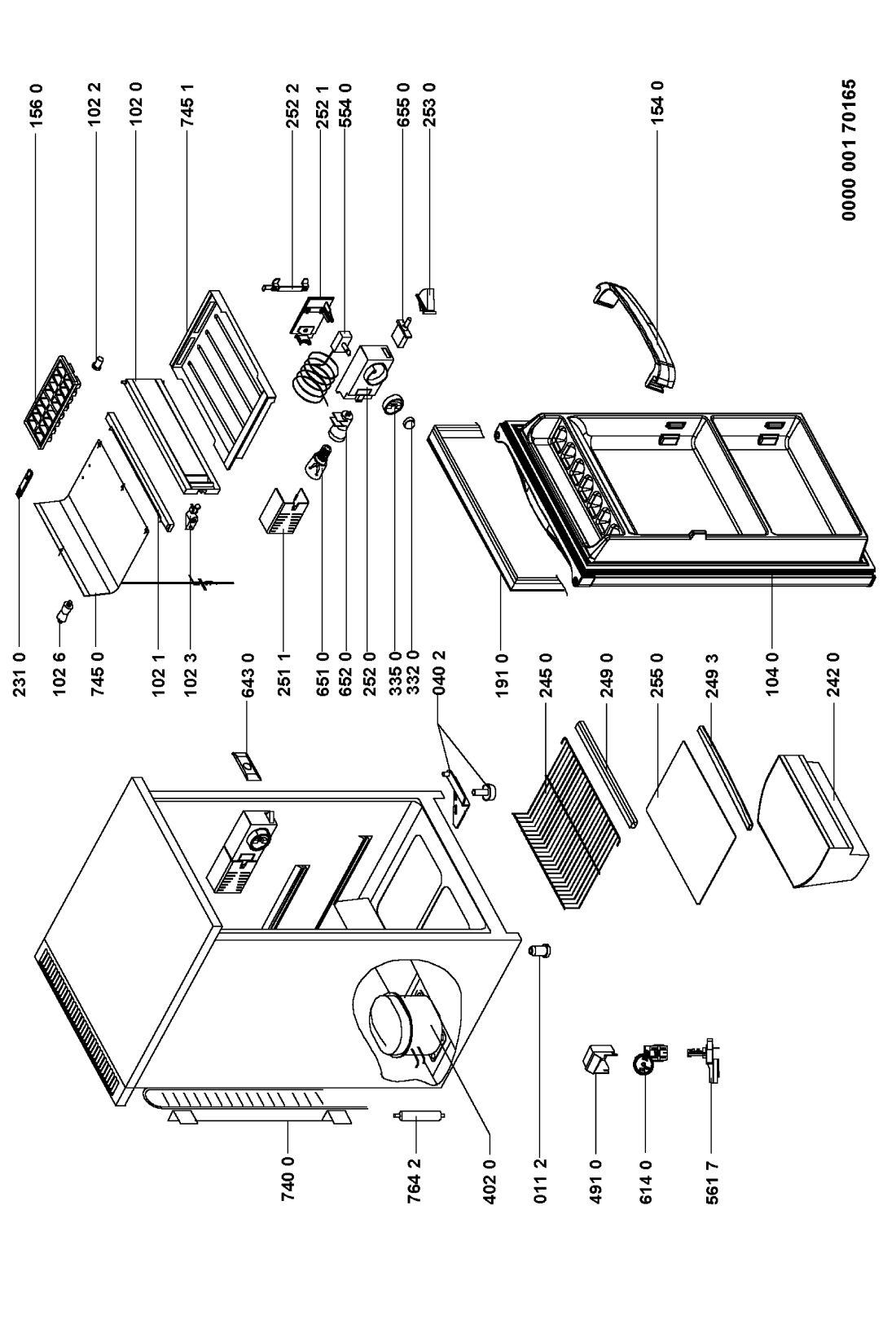 156 0
102 2
102 0
745 1
252 2
252 1
554 0
655 0
253 0
154 0
0000 001 70165
231 0
102 6
745 0
102 1
102 3
643 0
251 1
651 0
652 0
252 0
335 0
332 0
040 2
191 0
245 0
249 0
255 0
249 3
104 0
242 0
740 0
764 2
402 0
011 2
491 0
614 0
561 7