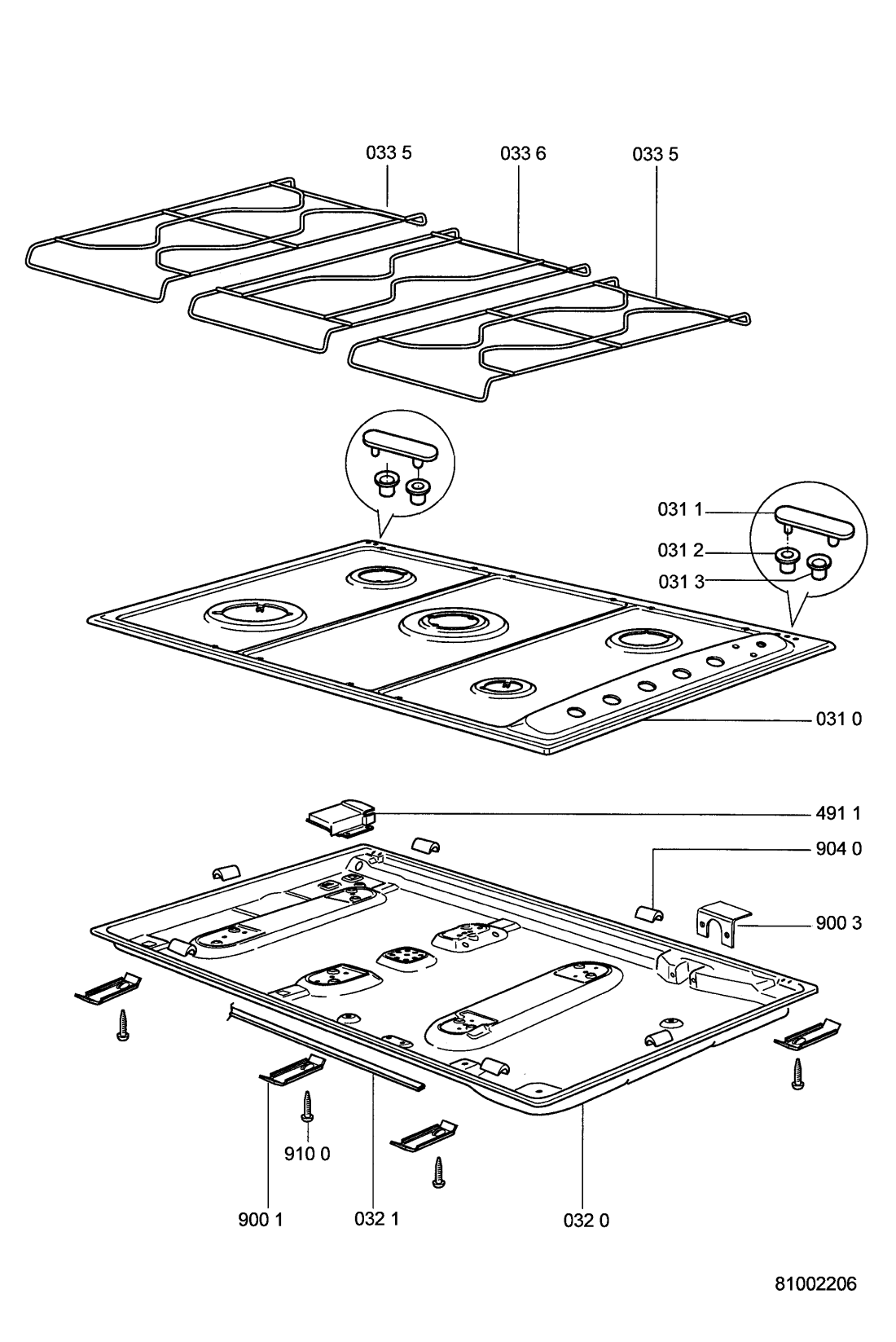 033 5
033 6
033 5
031 1
031 2
031 3
031 0
491 1
904 0
900 3
910 0
900 1
032 1
032 0
81002206