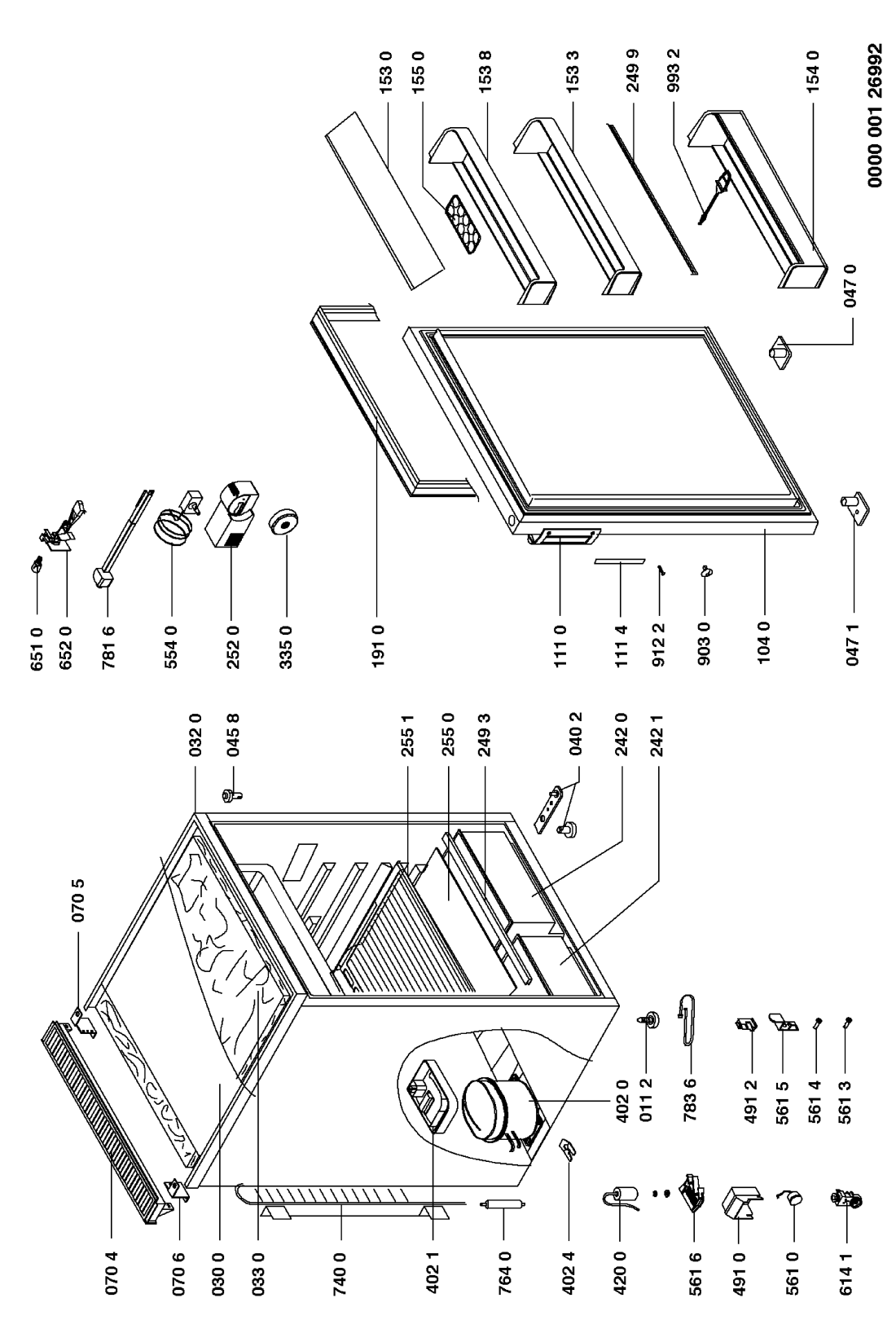 070 4
070 6
030 0
033 0
740 0
402 1
764 0
402 4
420 0
561 6
491 0
561 0
614 1

070 5
032 0
045 8
255 1
255 0
249 3
040 2
242 0
242 1

402 0
011 2
783 6
491 2
561 5
561 4
561 3

651 0
652 0
781 6
554 0
252 0
335 0
191 0
111 0
111 4
912 2
903 0
104 0
047 1

153 0
155 0
153 8
153 3
249 9
993 2
154 0
047 0

0000 001 26992