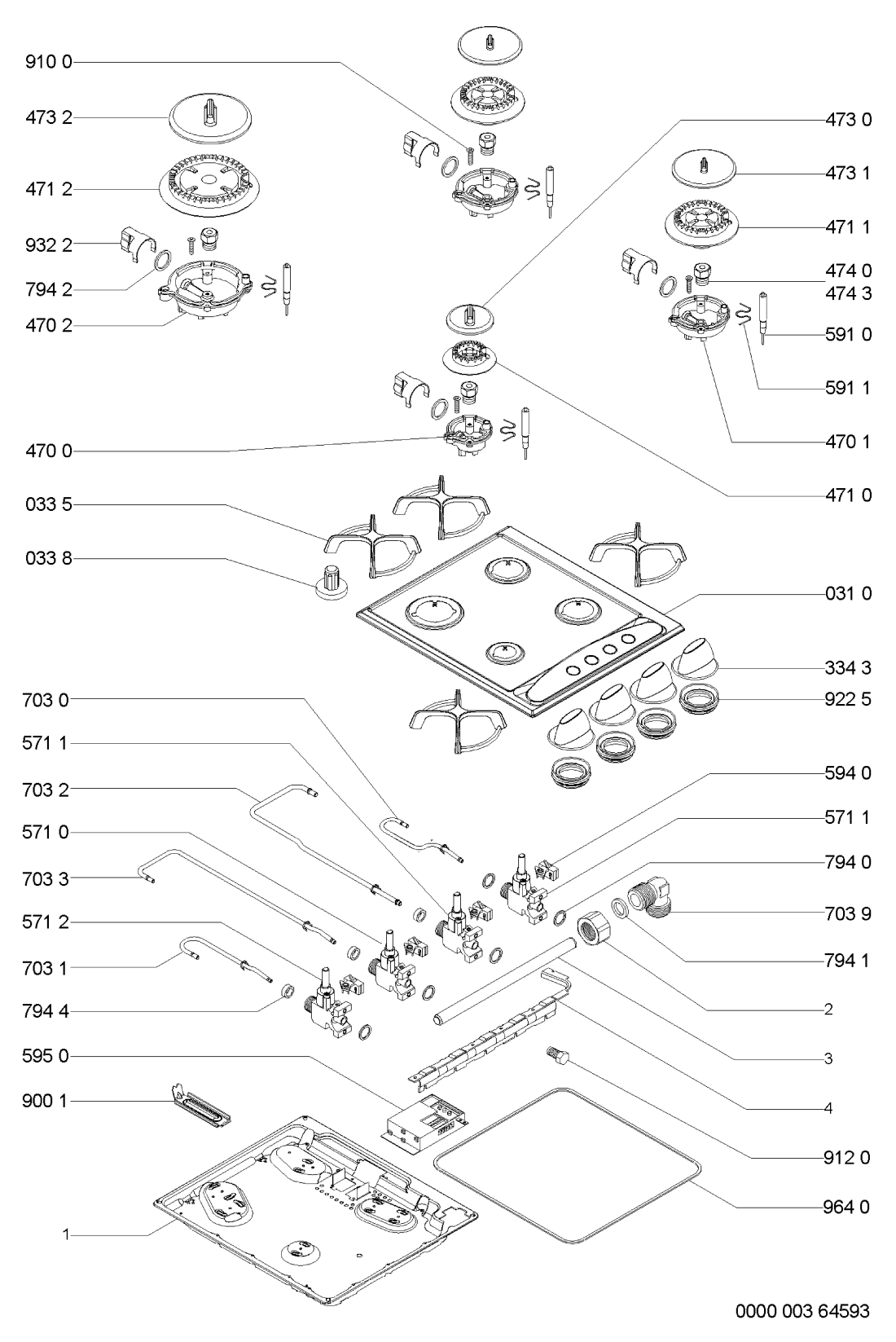 910 0
473 2
471 2
932 2
794 2
470 2
470 0
033 5
033 8
703 0
571 1
703 2
571 0
703 3
571 2
703 1
794 4
595 0
900 1
1

473 0
473 1
471 1
474 0
474 3
591 0
591 1
470 1
471 0
031 0
334 3
922 5
594 0
571 1
794 0
703 9
794 1
2
3
4
912 0
964 0

0000 003 64593