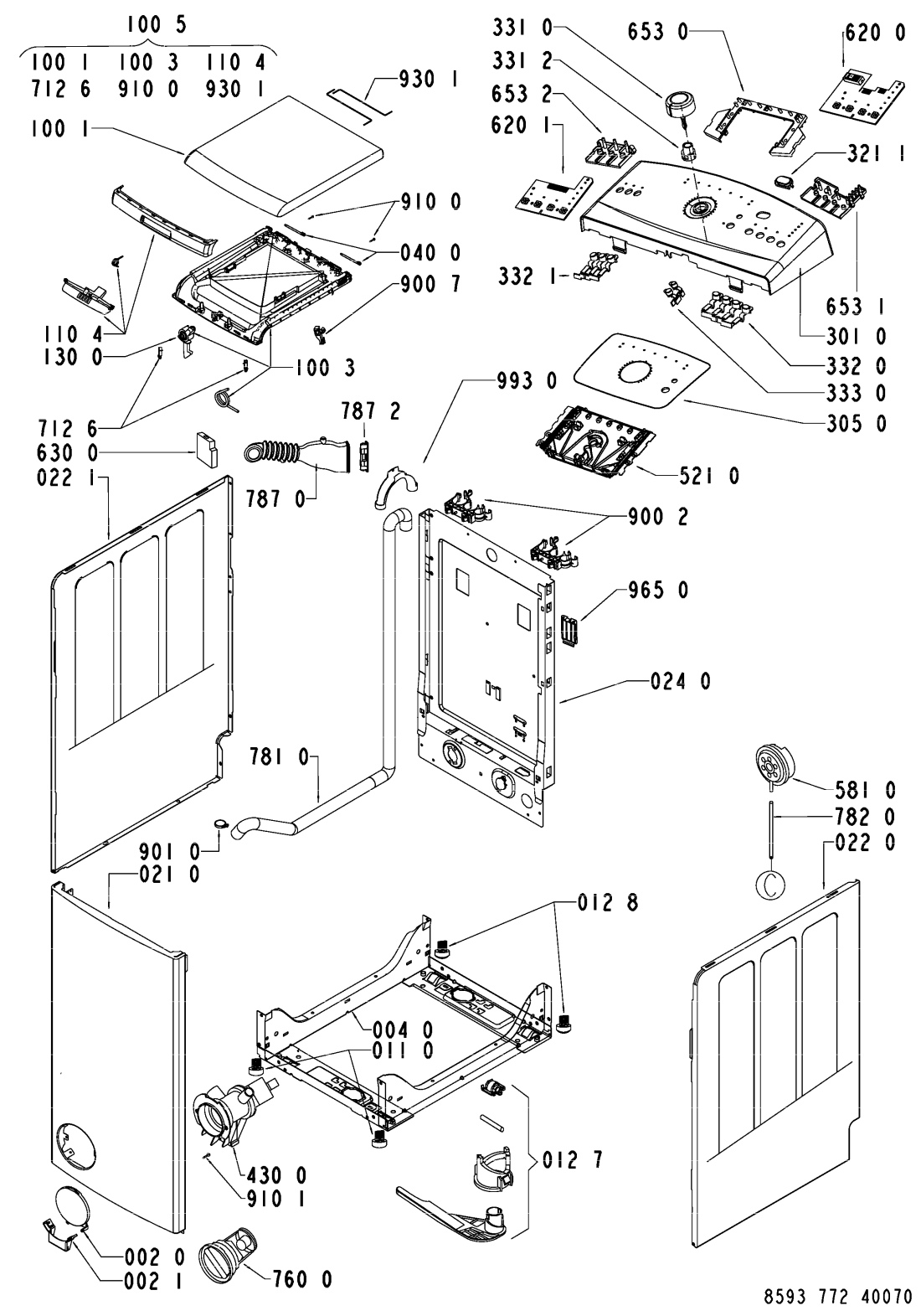 100 5
100 1 100 3 110 4
712 6 910 0 930 1
930 1
100 1
910 0
040 0
900 7
110 4
130 0
100 3
712 6
630 0
022 1
787 2
787 0
331 0
331 2
653 2
620 1
653 0
620 0
321 1
332 1
653 1
301 0
332 0
333 0
305 0
993 0
521 0
900 2
965 0
024 0
781 0
901 0
021 0
581 0
782 0
022 0
012 8
004 0
011 0
430 0
910 1
012 7
002 0
002 1
760 0
8593 772 40070