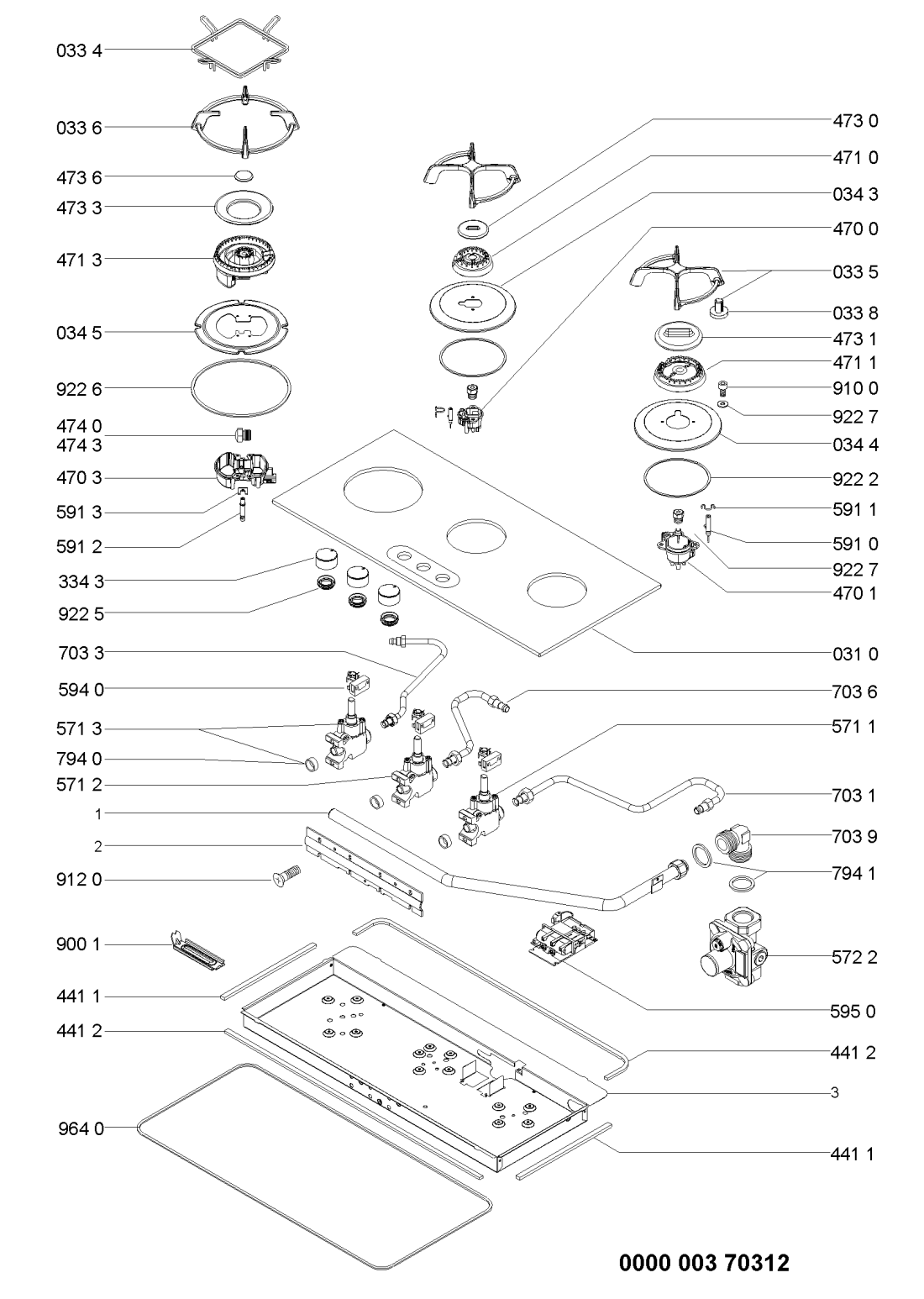 033 4
033 6
473 6
473 3
471 3
034 5
922 6
474 0
474 3
470 3
591 3
591 2
334 3
922 5
703 3
594 0
571 3
794 0
571 2
1
2
912 0
900 1
441 1
441 2
964 0
473 0
471 0
034 3
470 0
033 5
033 8
473 1
471 1
910 0
922 7
034 4
922 2
591 1
591 0
922 7
470 1
031 0
703 6
571 1
703 1
703 9
794 1
572 2
595 0
441 2
3
441 1
0000 003 70312