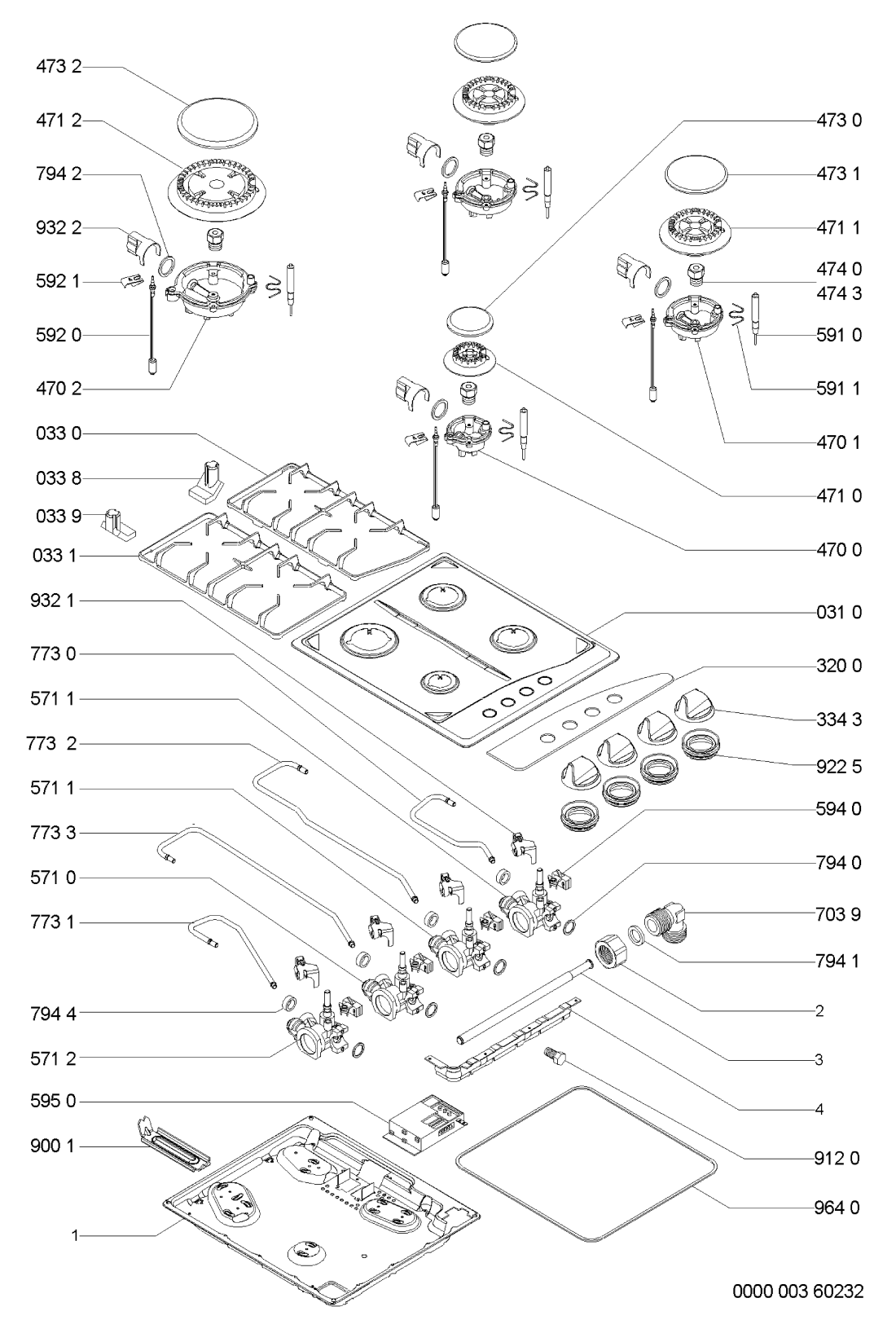 473 2
471 2
794 2
932 2
592 1
592 0
470 2
033 0
033 8
033 9
033 1
932 1
773 0
571 1
773 2
571 1
773 3
571 0
773 1
794 4
571 2
595 0
900 1
1

473 0
473 1
471 1
474 0
474 3
591 0
591 1
470 1
471 0
470 0
031 0
320 0
334 3
922 5
594 0
794 0
703 9
794 1
2
3
4
912 0
964 0

0000 003 60232