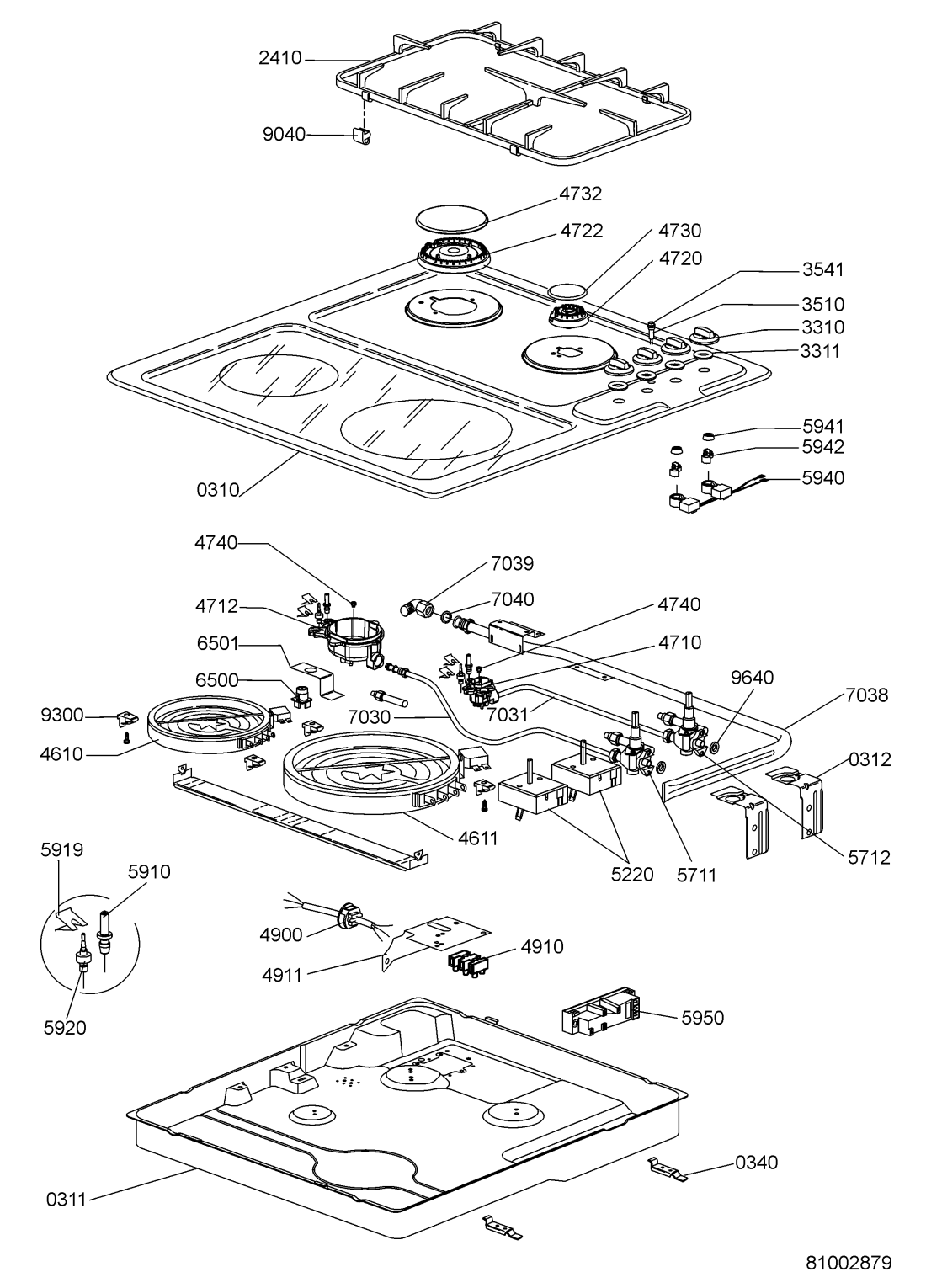 2410
9040
4732
4722
4730
4720
3541
3510
3310
3311
5941
5942
5940
0310
4740
7039
7040
4712
4740
4710
6501
6500
9640
7038
9300
7030
7031
4610
0312
4611
5220
5711
5712
5919
5910
4900
4910
4911
5920
5950
0340
0311
81002879