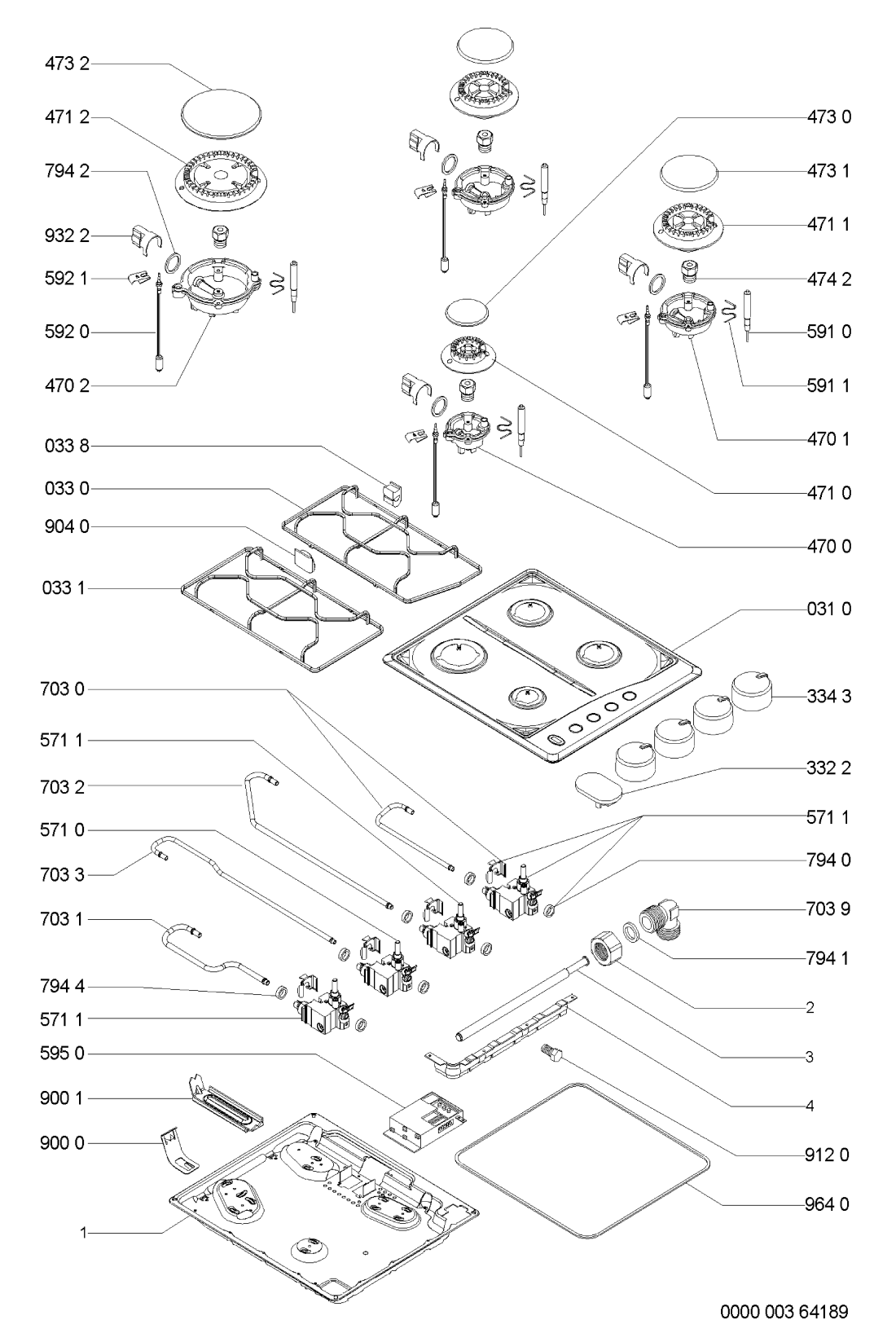 473 2
471 2
794 2
932 2
592 1
592 0
470 2
033 8
033 0
904 0
033 1
703 0
571 1
703 2
571 0
703 3
703 1
794 4
571 1
595 0
900 1
900 0
1
473 0
473 1
471 1
474 2
591 0
591 1
470 1
471 0
470 0
031 0
334 3
332 2
571 1
794 0
703 9
794 1
2
3
4
912 0
964 0
0000 003 64189