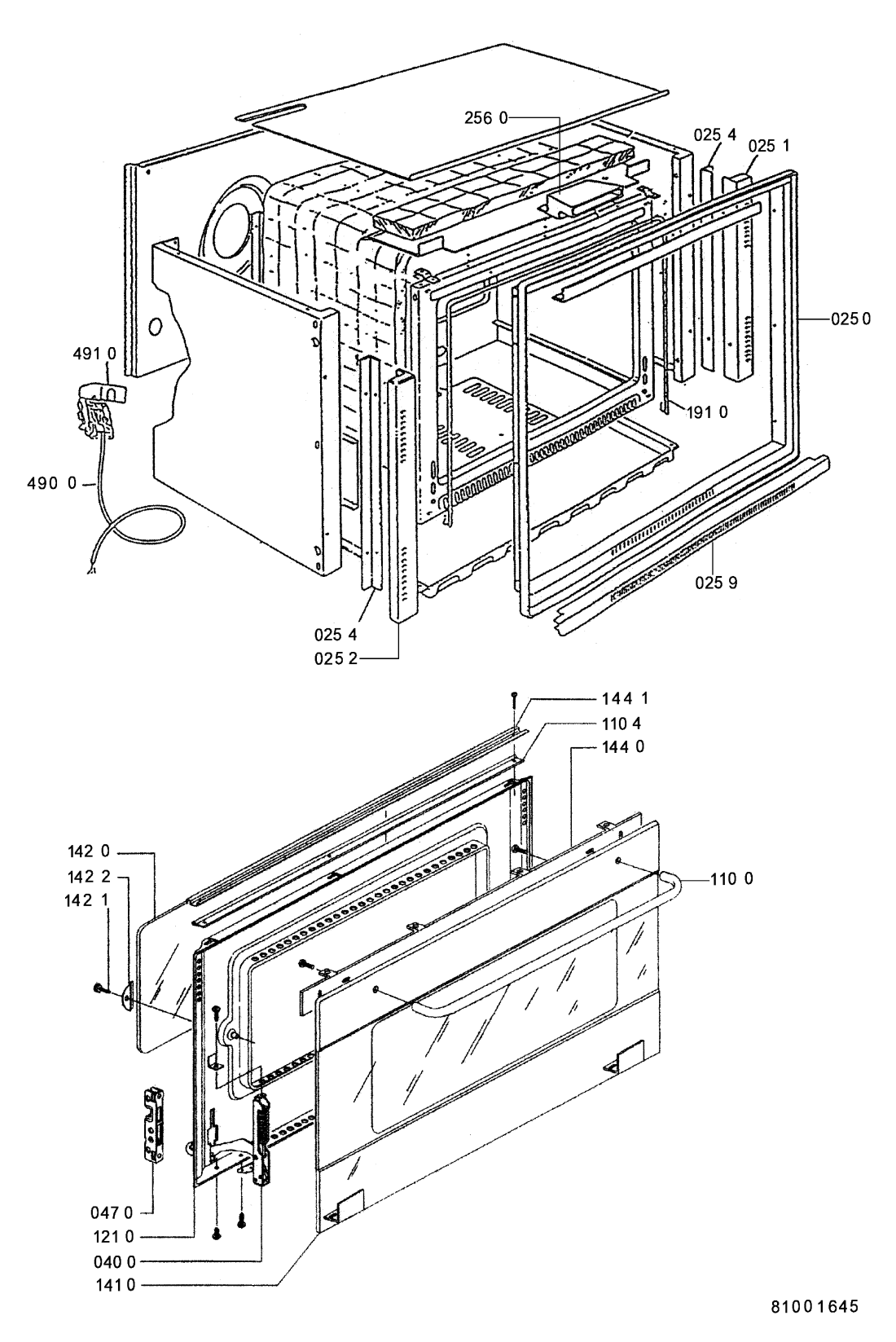 256 0
025 4
025 1
025 0
491 0
191 0
490 0
025 9
025 4
025 2
144 1
110 4
144 0
142 0
142 2
142 1
110 0
047 0
121 0
040 0
141 0
8100 1645