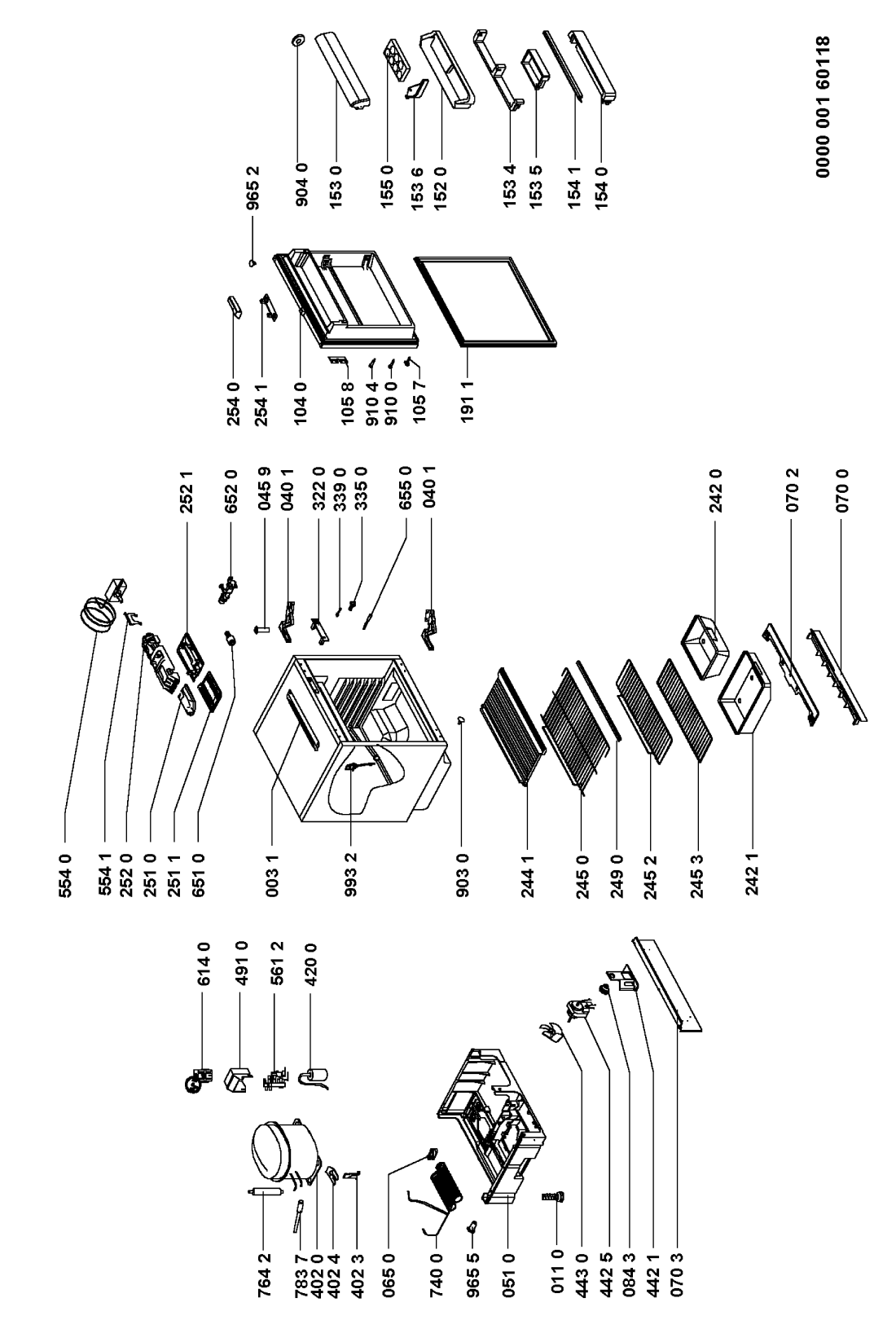 764 2
783 7
402 0
402 4
402 3
065 0
740 0
965 5
051 0
011 0
443 0
442 5
084 3
442 1
070 3

614 0
491 0
561 2
420 0

554 0
554 1
252 0
251 0
251 1
651 0
003 1
993 2
903 0
244 1
245 0
249 0
245 2
245 3
242 1

252 1
652 0
045 9
040 1
322 0
339 0
335 0
655 0
040 1
242 0
070 2
070 0

254 0
254 1
104 0
105 8
910 4
910 0
105 7
191 1

965 2
904 0
153 0
155 0
153 6
152 0
153 4
153 5
154 1
154 0

0000 001 60118