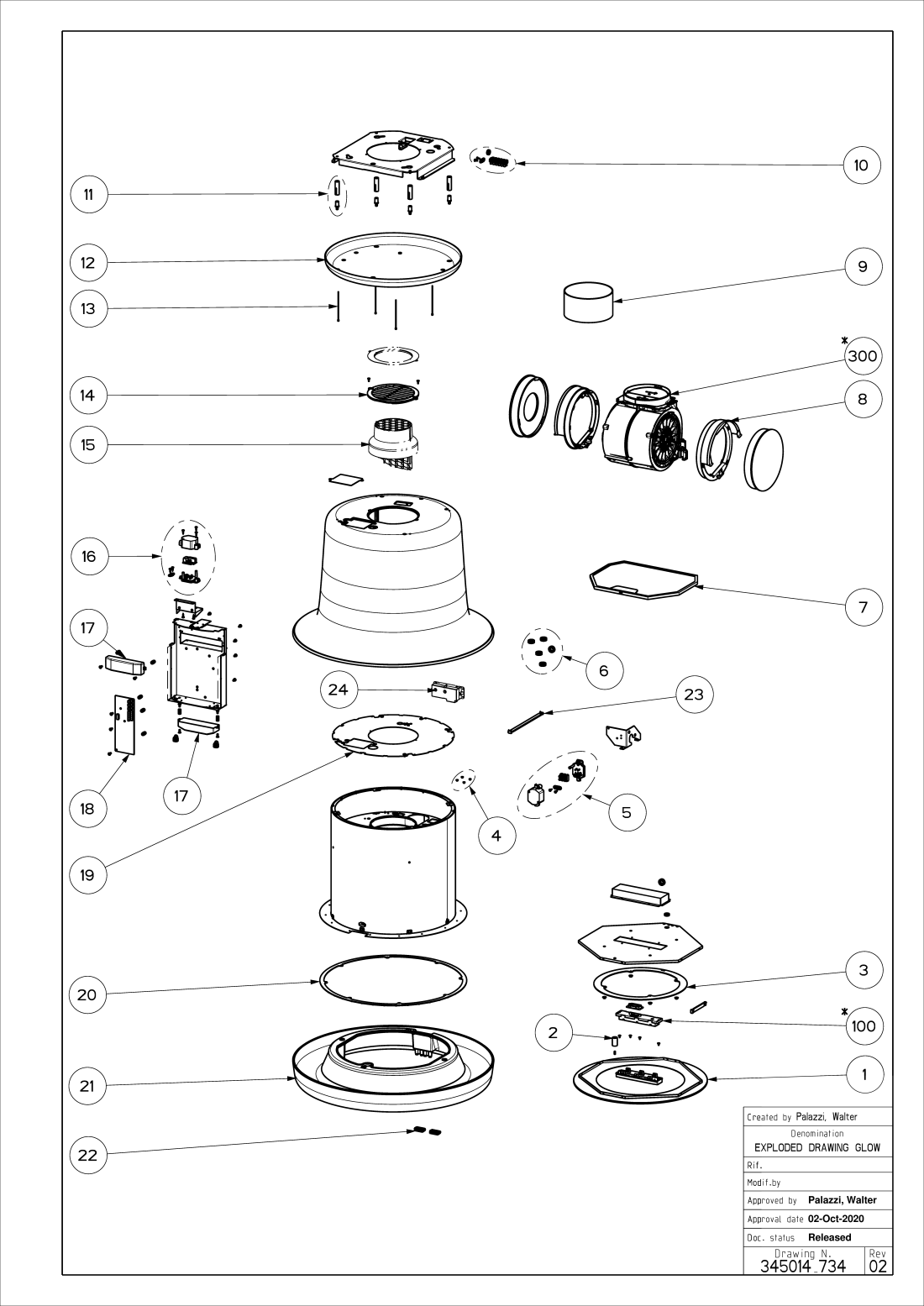 10
11
12
9
13
*
300
14
8
15
16
7
17
6
24
23
18
17
5
4
19
3
20
*
100
2
21
1
22

Created by Palazzi, Walter
Denomination
EXPLODED DRAWING GLOW
Rif.
Modif.by
Approved by Palazzi, Walter
Approval date 02-Oct-2020
Doc. status Released
Drawing N. 345014_734
Rev 02