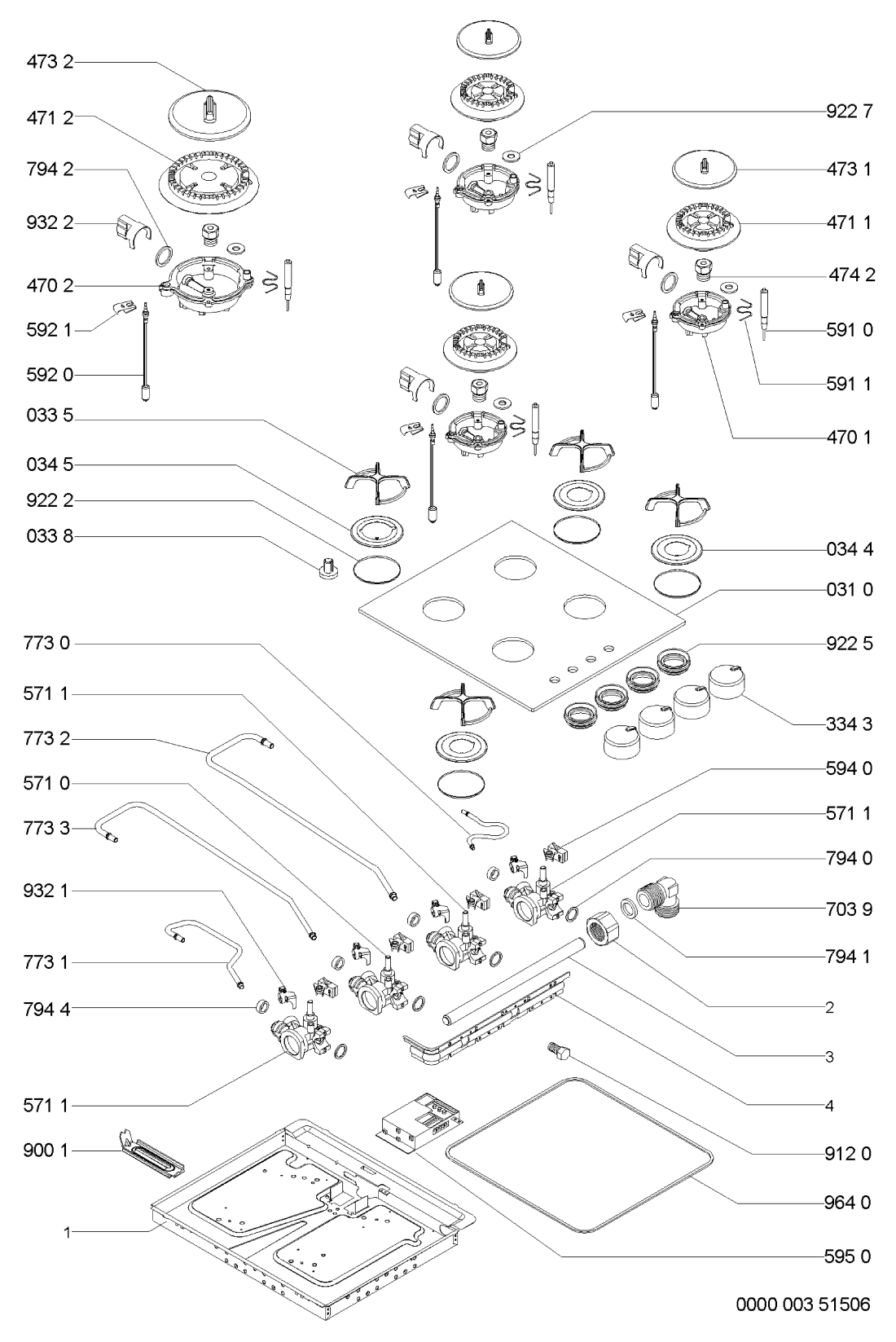 473 2
471 2
794 2
932 2
470 2
592 1
592 0
033 5
034 5
922 2
033 8
773 0
571 1
773 2
571 0
773 3
932 1
773 1
794 4
571 1
900 1
1

922 7
473 1
471 1
474 2
591 0
591 1
470 1
034 4
031 0
922 5
334 3
594 0
571 1
794 0
703 9
794 1
2
3
4
912 0
964 0
595 0

0000 003 51506