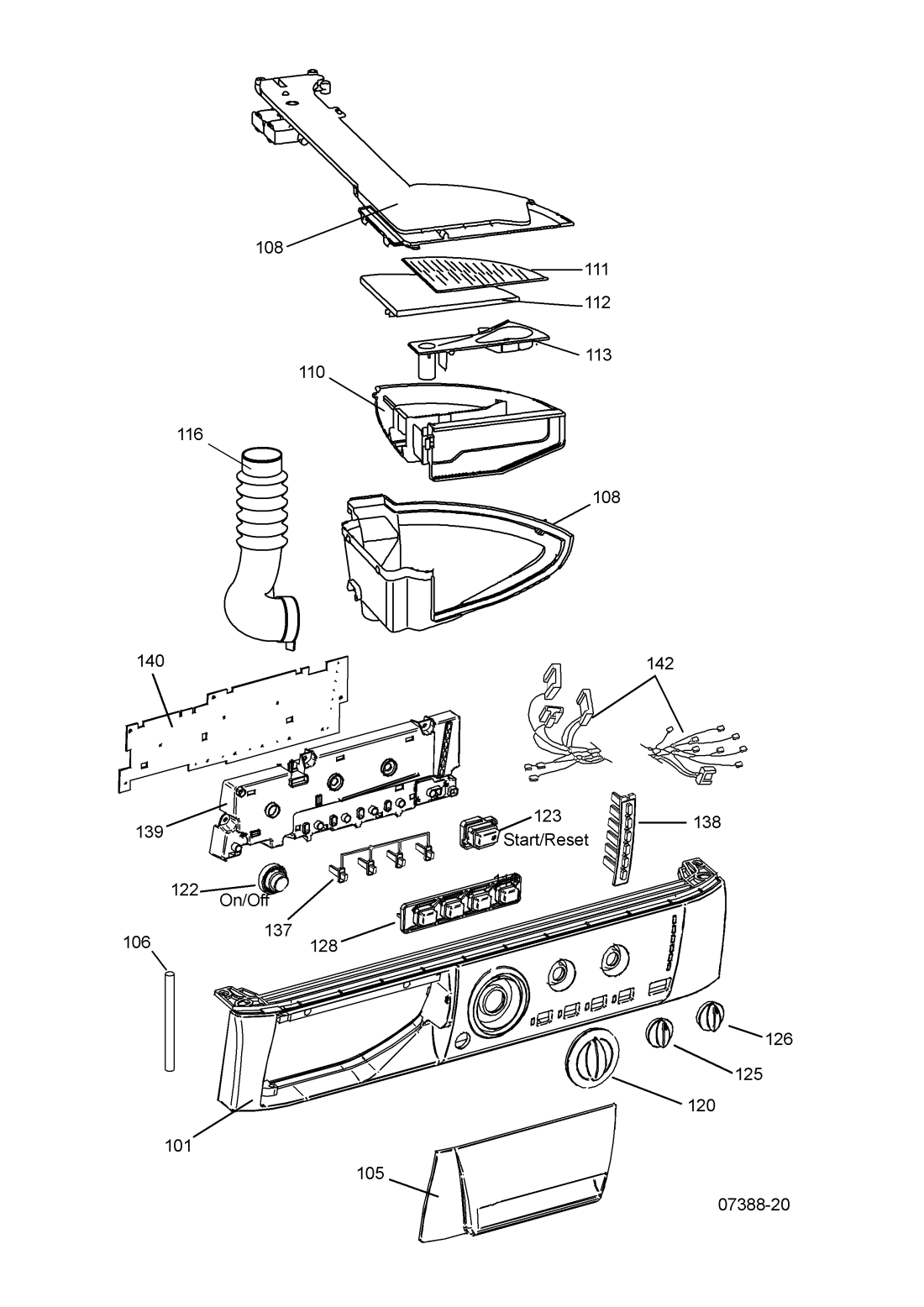 108
111
112
113
110
116
108
140
142
139
123
Start/Reset
138
122
On/Off
137
128
106
126
125
120
101
105
07388-20