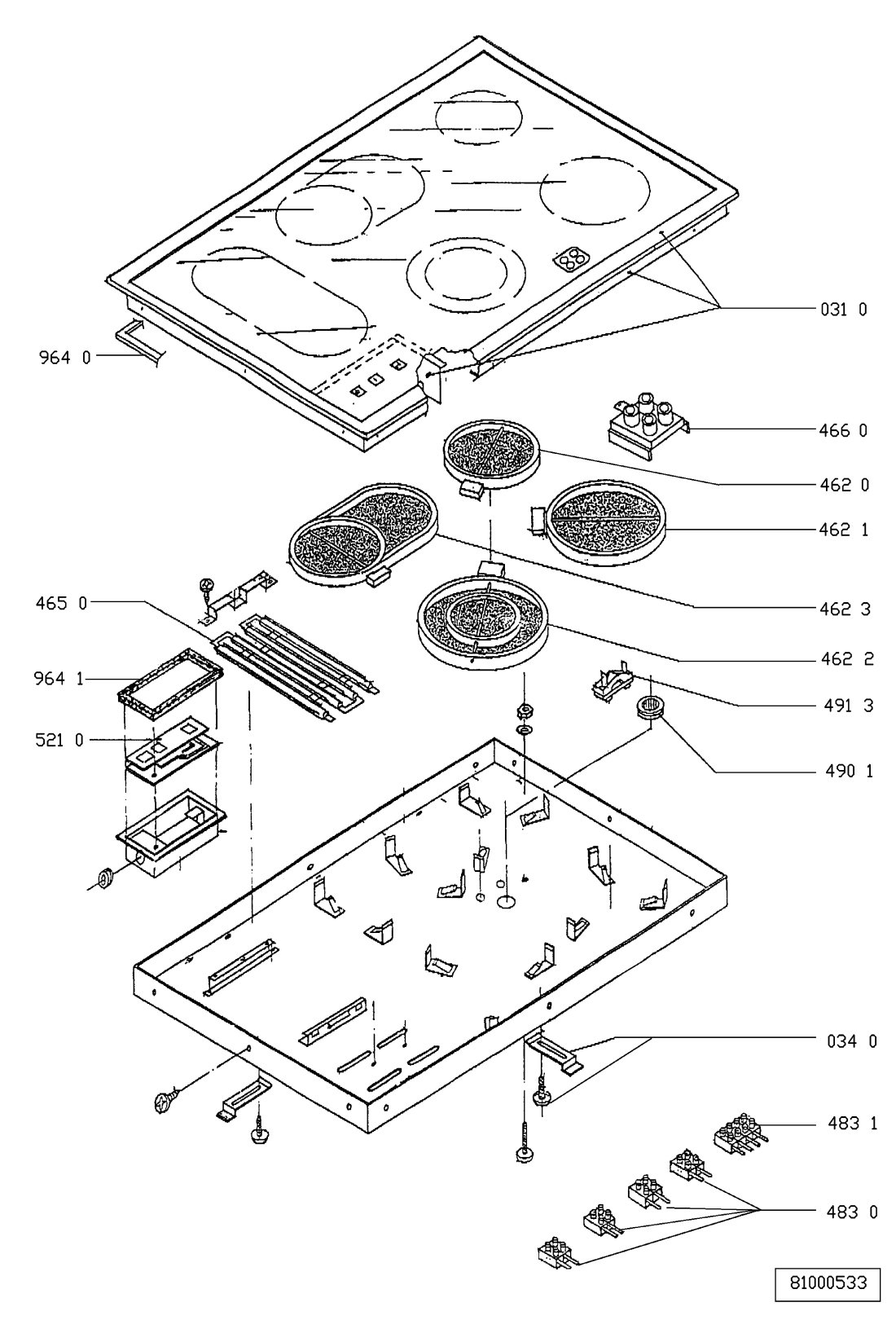 031 0
964 0
466 0
462 0
462 1
462 3
465 0
462 2
964 1
491 3
521 0
490 1
034 0
483 1
483 0
81000533