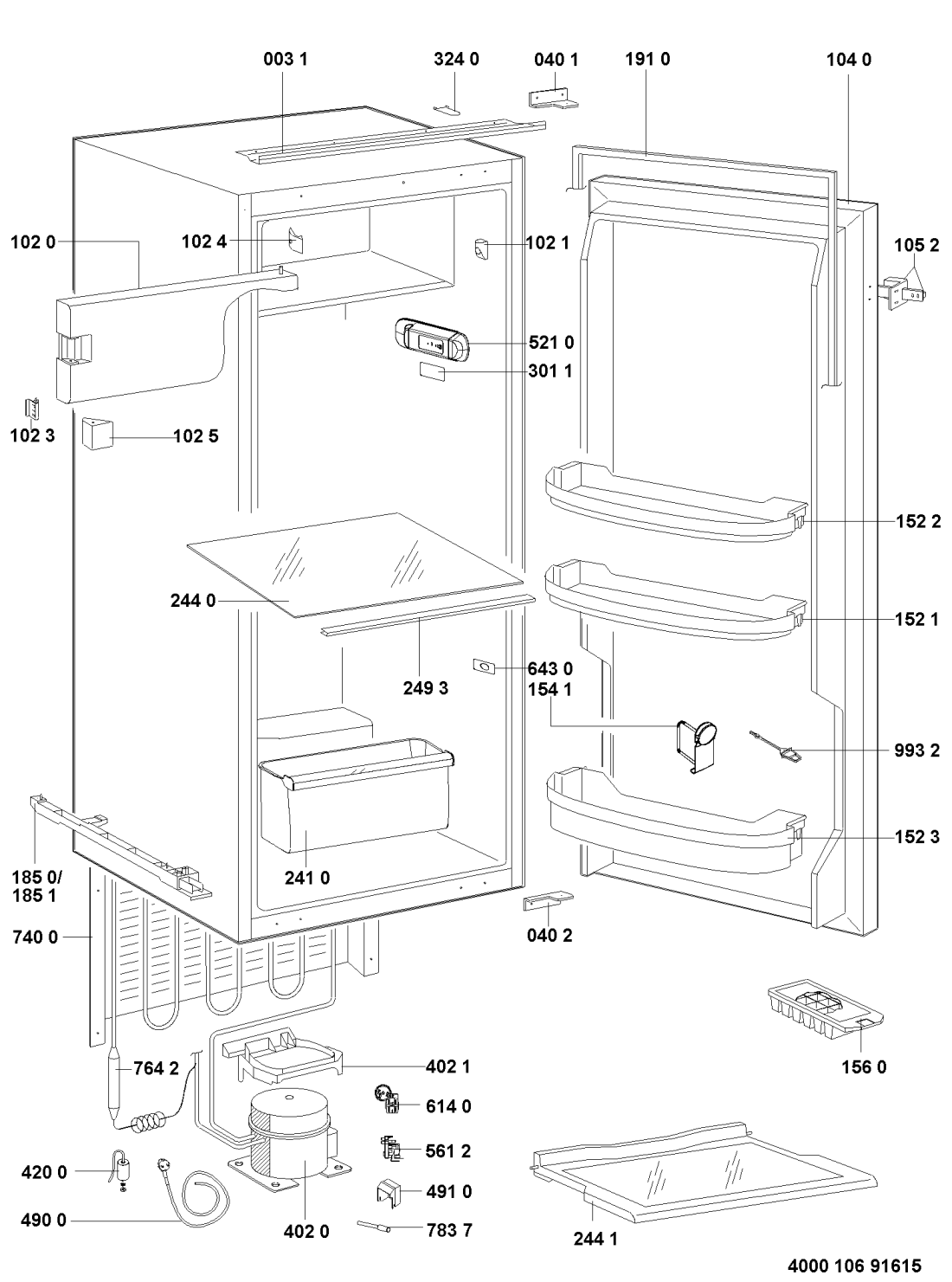 003 1
324 0
040 1
191 0
104 0
102 0
102 4
102 1
105 2
521 0
301 1
102 3
102 5
152 2
244 0
152 1
249 3
643 0
154 1
993 2
152 3
185 0/
185 1
241 0
040 2
740 0
156 0
764 2
402 1
614 0
561 2
420 0
491 0
490 0
402 0
783 7
244 1
4000 106 91615