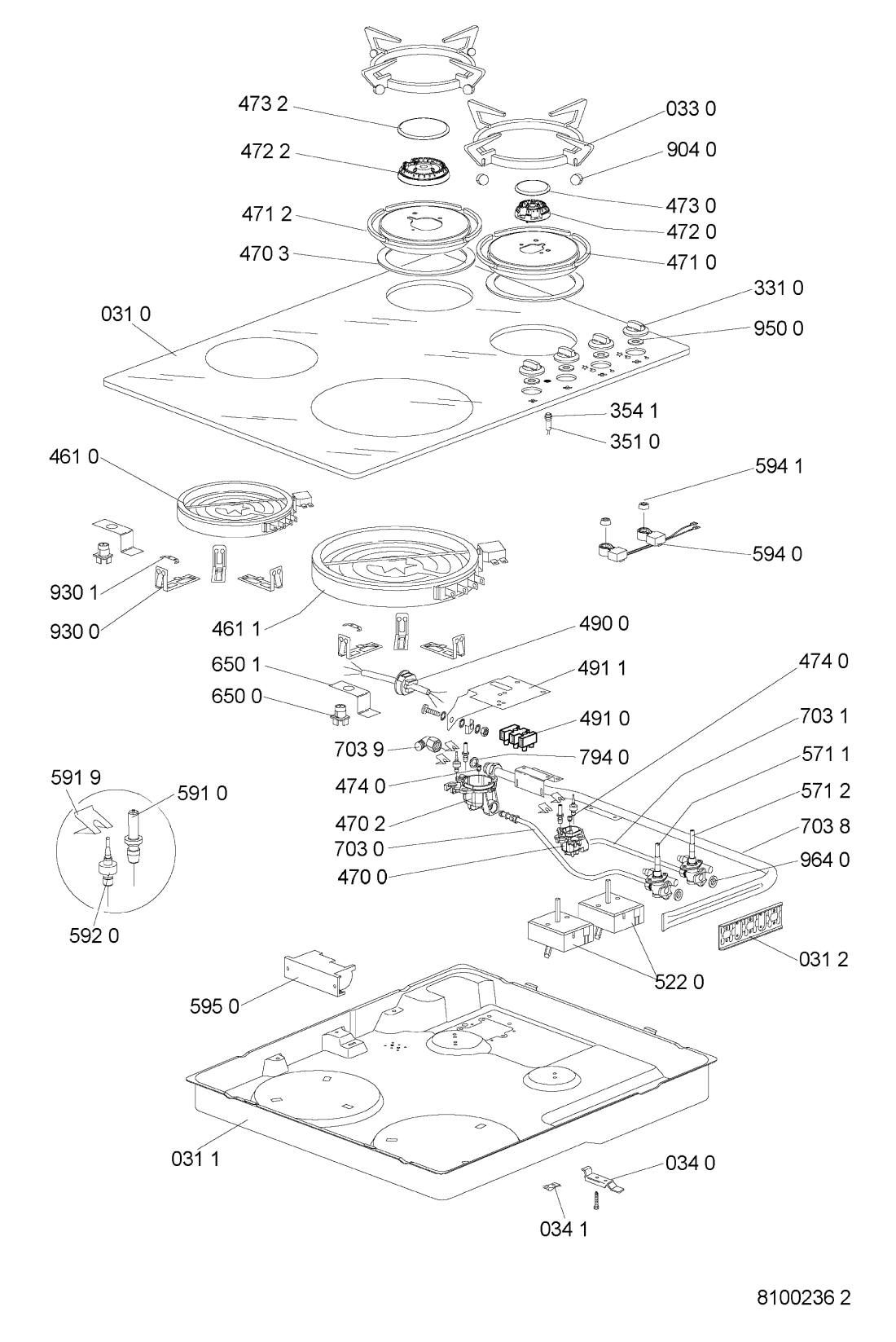 473 2
033 0
472 2
904 0
473 0
471 2
472 0
470 3
471 0
331 0
031 0
950 0
354 1
351 0
461 0
594 1
594 0
930 1
930 0
461 1
490 0
650 1
491 1
474 0
650 0
491 0
703 1
703 9
794 0
571 1
591 9
591 0
474 0
571 2
470 2
703 8
703 0
964 0
470 0
592 0
031 2
522 0
595 0
031 1
034 0
034 1
8100236 2