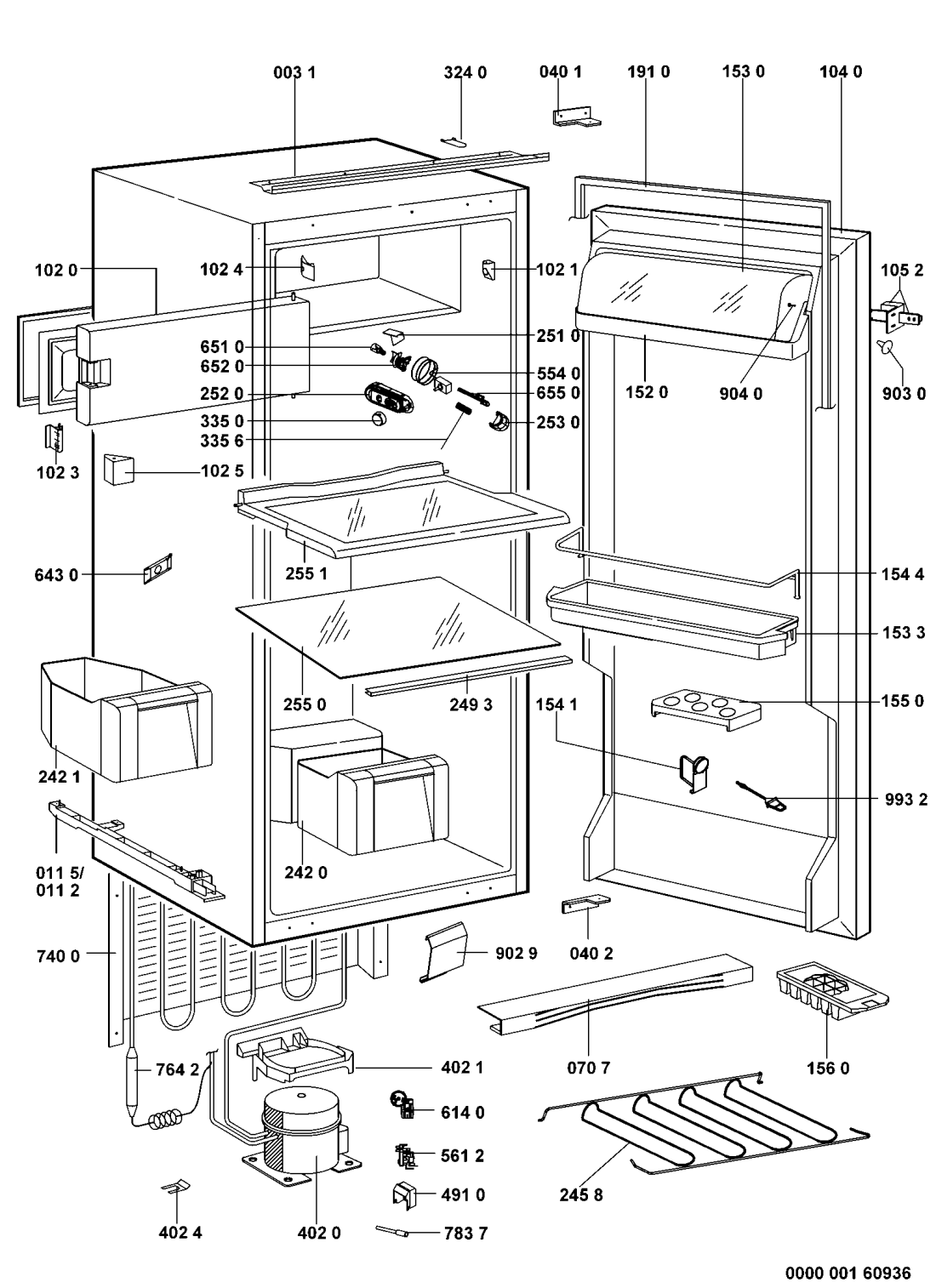 003 1
324 0
040 1
191 0
153 0
104 0
102 0
102 4
102 1
105 2
651 0
251 0
652 0
554 0
252 0
655 0
152 0
904 0
903 0
335 0
253 0
335 6
102 3
102 5
643 0
255 1
154 4
153 3
255 0
249 3
154 1
155 0
242 1
993 2
242 0
011 5/
011 2
740 0
902 9
040 2
764 2
402 1
070 7
156 0
614 0
561 2
491 0
245 8
402 4
402 0
783 7
0000 001 60936