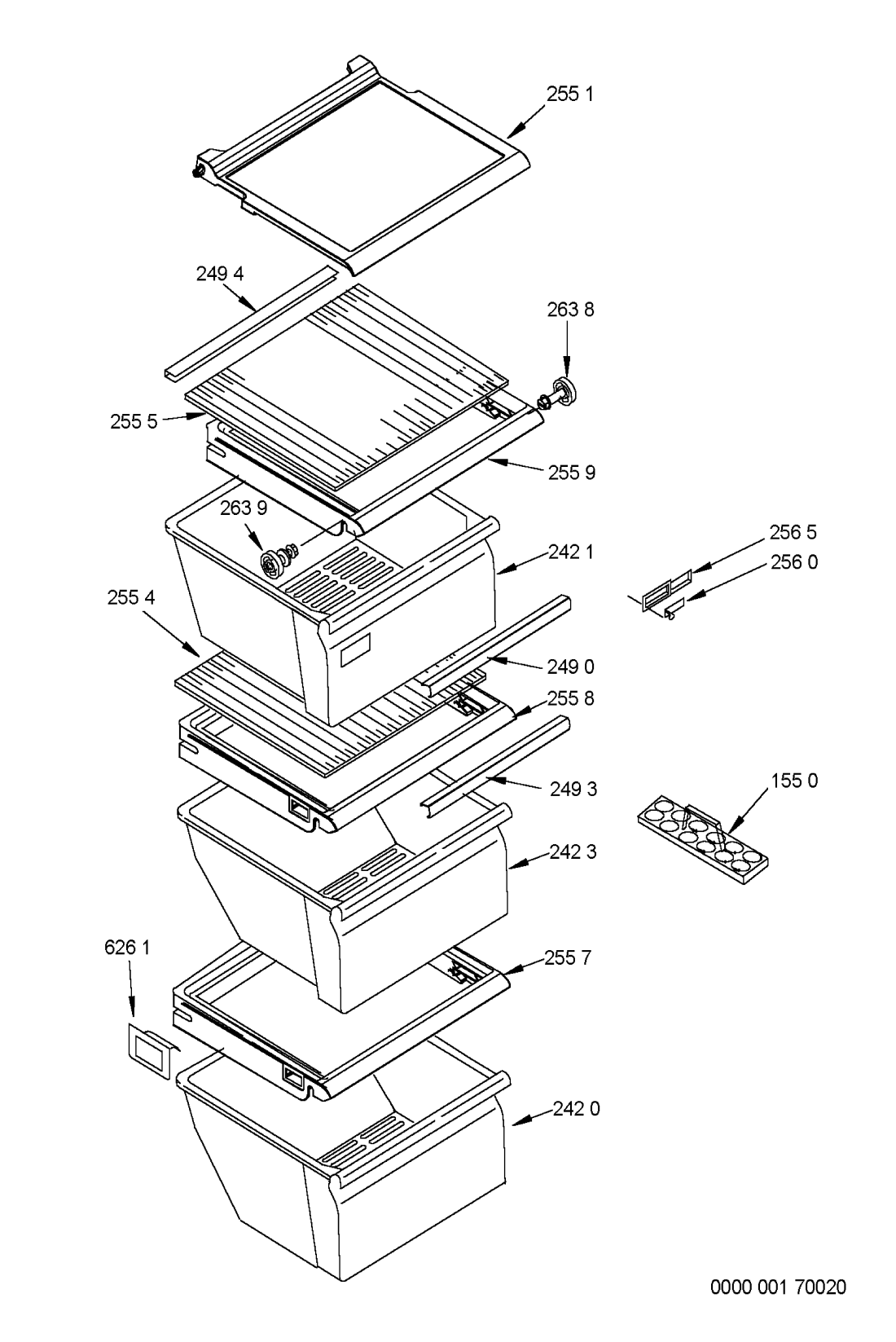 255 1

249 4

263 8

255 5

255 9

263 9

256 5

256 0

242 1

255 4

249 0

255 8

249 3

155 0

242 3

626 1

255 7

242 0

0000 001 70020