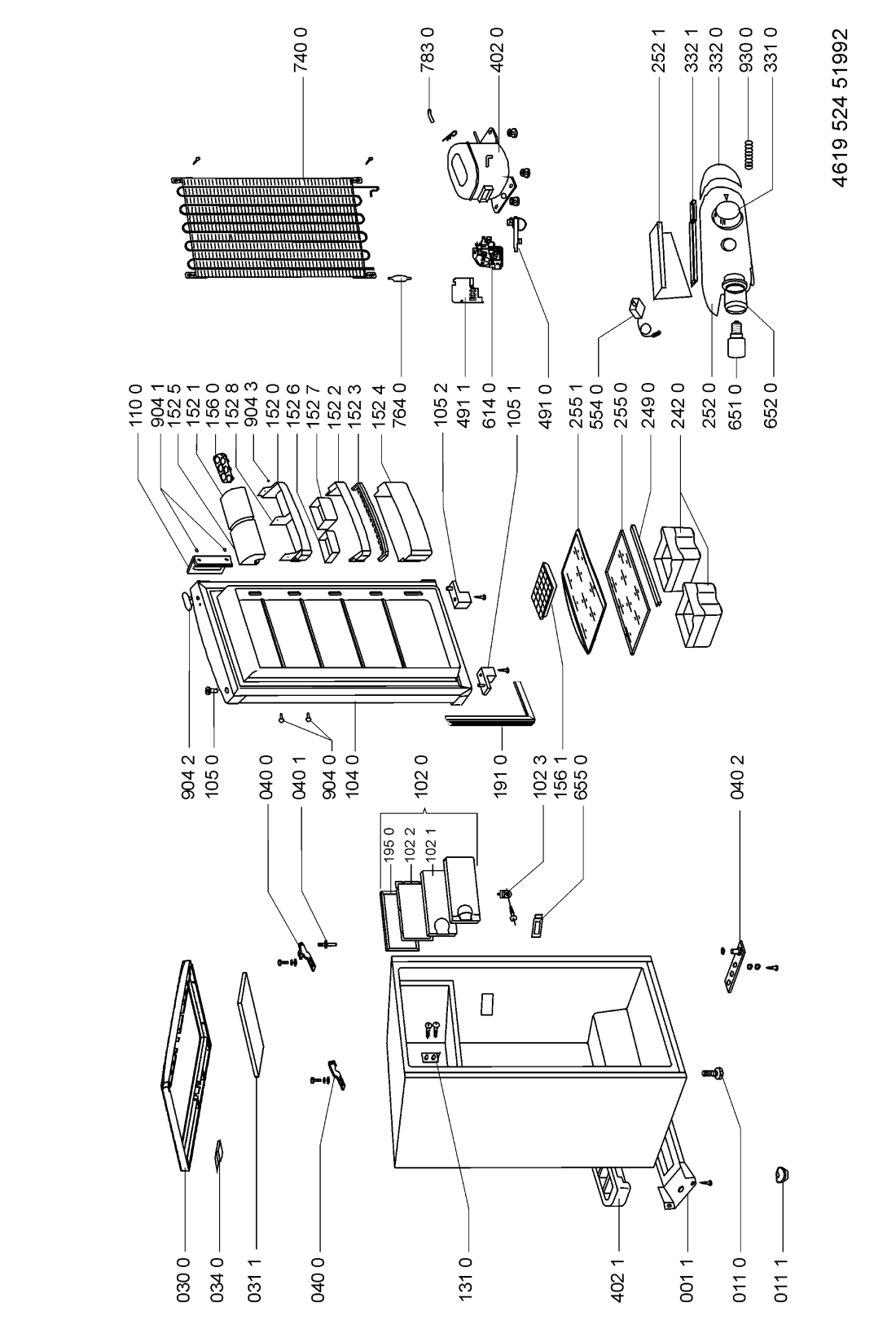 030 0
034 0
031 1
040 0
131 0
402 1
001 1
011 0
011 1

904 2
105 0
040 0
040 1
904 0
104 0
102 0
195 0
102 2
102 1
191 0
102 3
156 1
655 0
040 2

110 0
904 1
152 5
152 1
156 0
152 8
904 3
152 0
152 6
152 7
152 2
152 3
152 4
764 0
105 2
491 1
614 0
105 1
491 0
255 1
554 0
255 0
249 0
242 0
252 0
651 0
652 0

740 0
783 0
402 0
252 1
332 1
332 0
930 0
331 0

4619 524 51992