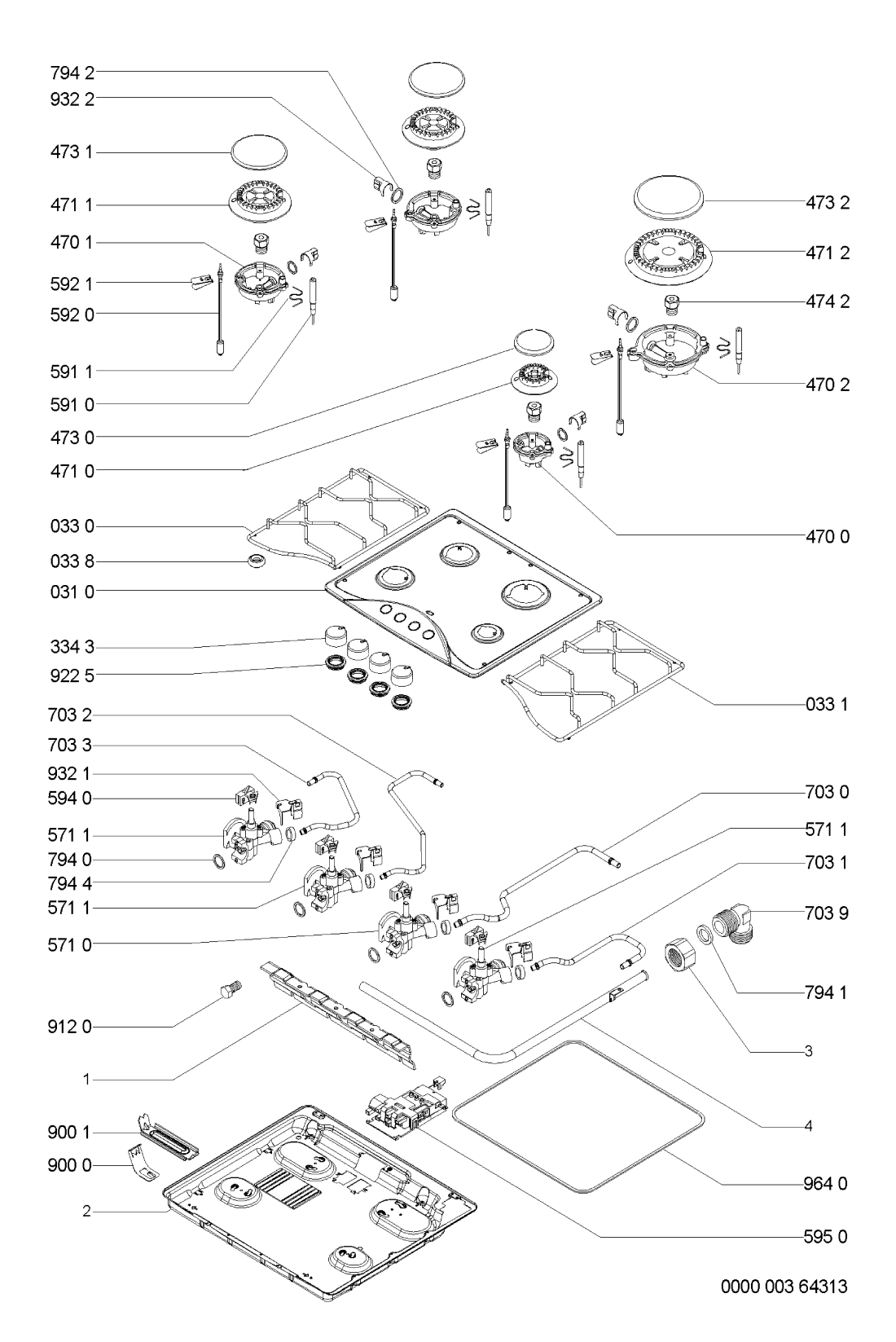 794 2
932 2
473 1
471 1
470 1
592 1
592 0
591 1
591 0
473 0
471 0
033 0
033 8
031 0
334 3
922 5
703 2
703 3
932 1
594 0
571 1
794 0
794 4
571 1
571 0
912 0
1
900 1
900 0
2
473 2
471 2
474 2
470 2
470 0
033 1
703 0
571 1
703 1
703 9
794 1
3
4
964 0
595 0
0000 003 64313