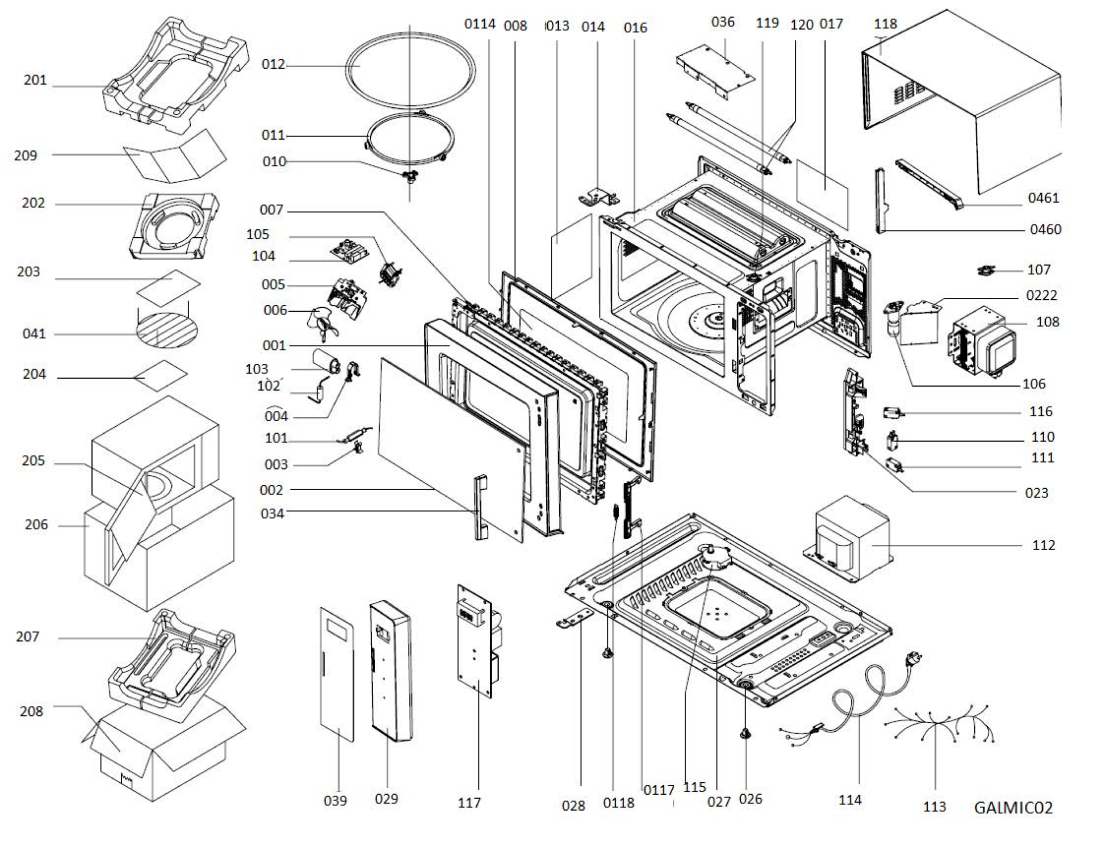 201
209
202
203
041
204
205
206
207
208
012
011
010
007
105
104
005
006
001
103
102
004
101
003
002
034
0114
008
013
014
016
036
119
120
017
118
0461
0460
107
0222
108
106
116
110
111
023
112
039
029
117
028
0118
0117
115
027
026
114
113
GALMIC02