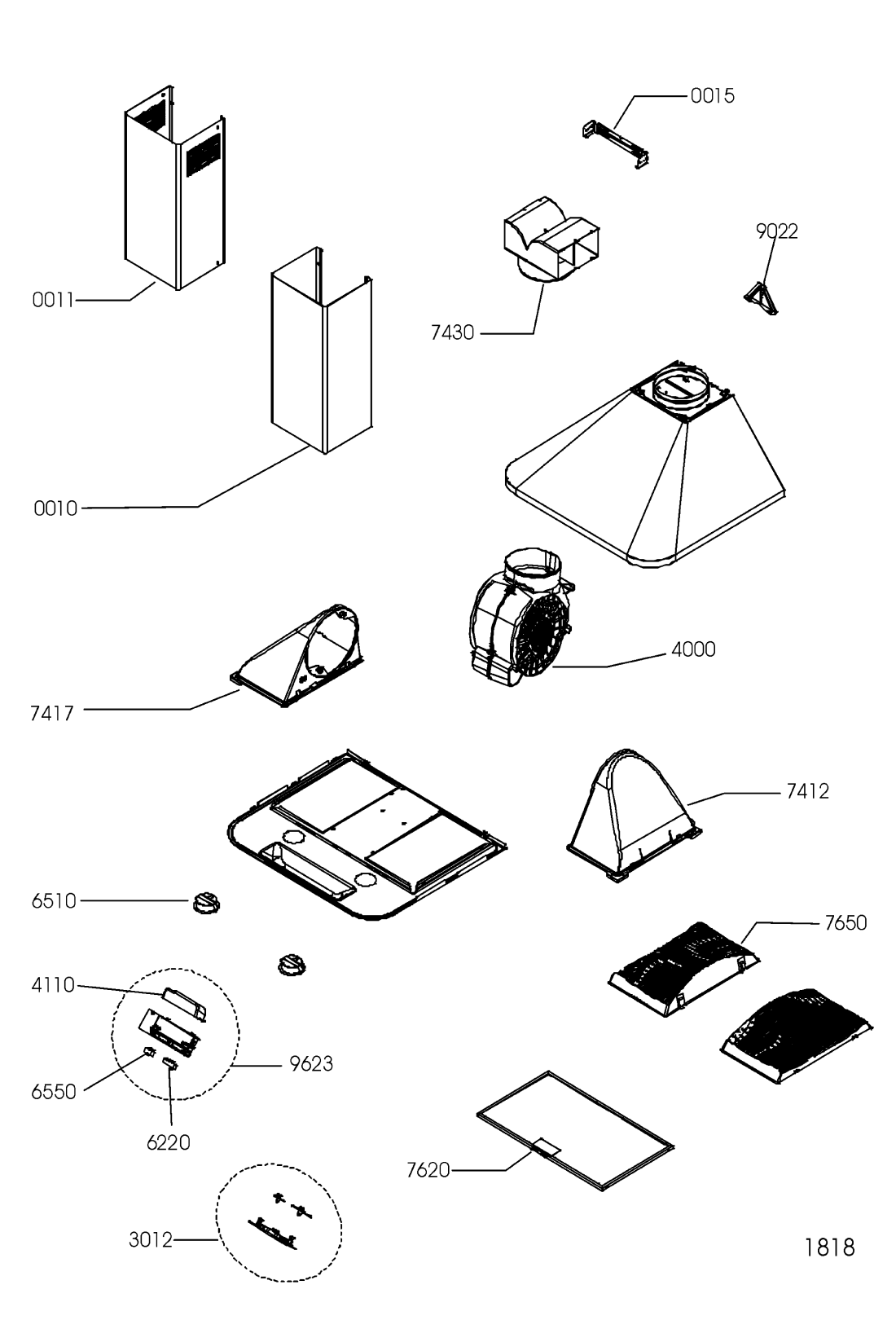 0015

9022

0011

7430

0010

4000

7417

7412

6510

7650

4110

9623

6550

6220

7620

3012

1818