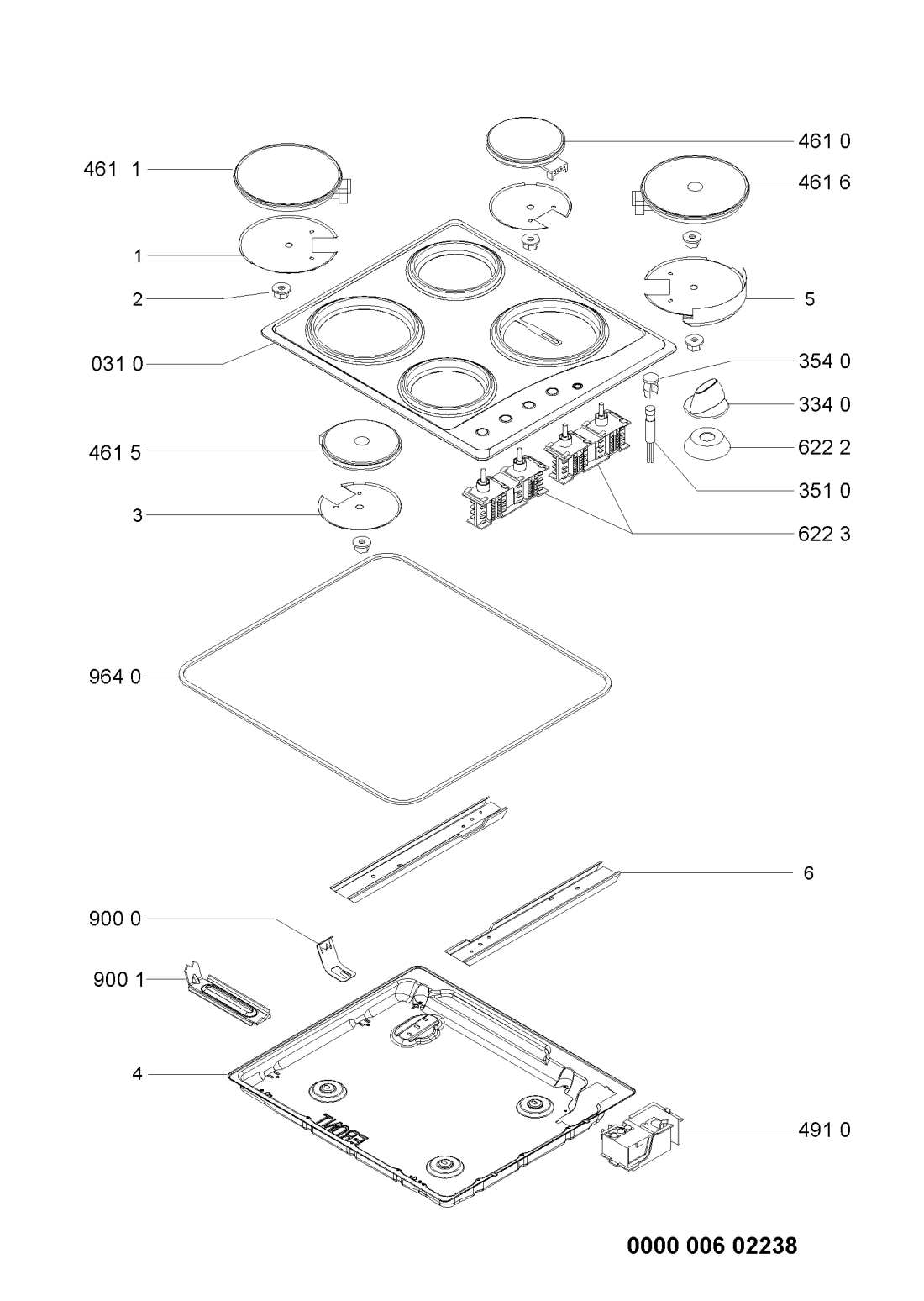 461 0

461 1

461 6

1

2

5

031 0

354 0

334 0

461 5

622 2

351 0

3

622 3

964 0

6

900 0

900 1

4

491 0

0000 006 02238