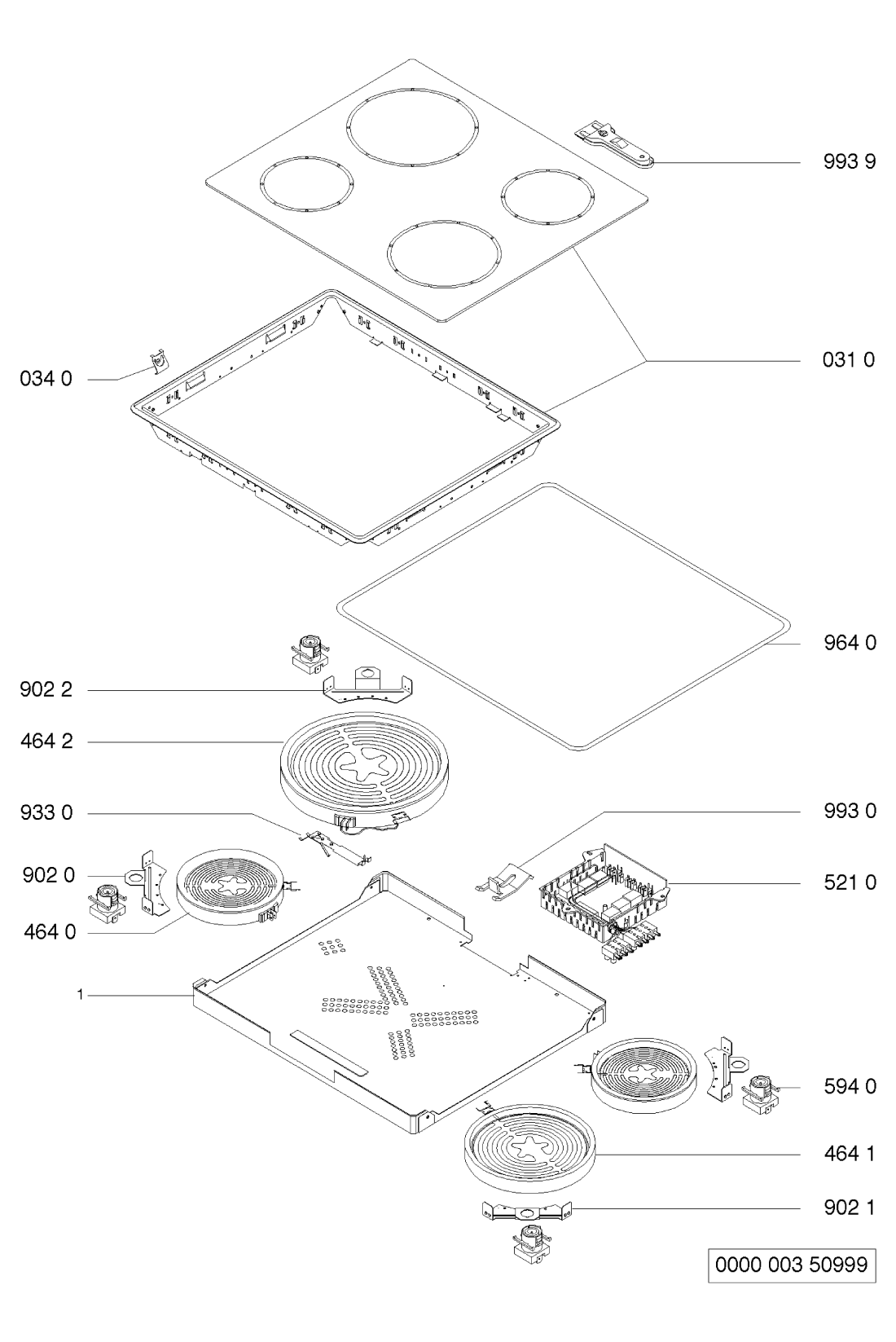 993 9

034 0

031 0

964 0

902 2

464 2

933 0

993 0

902 0

521 0

464 0

1

594 0

464 1

902 1

0000 003 50999