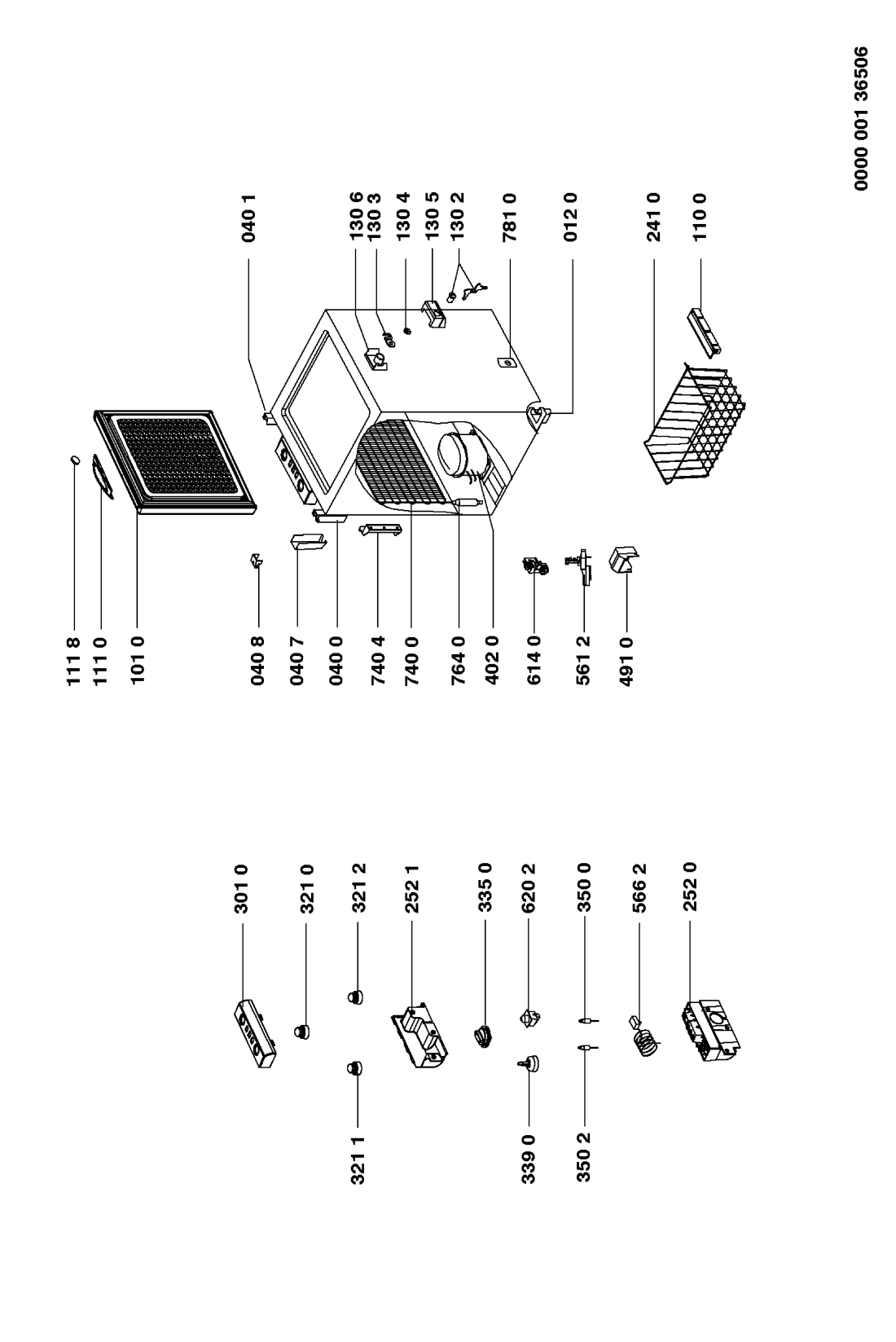 111 8
111 0
101 0
040 8
040 7
040 0
740 4
740 0
764 0
402 0
614 0
561 2
491 0

040 1
130 6
130 3
130 4
130 5
130 2
781 0
012 0
241 0
110 0

0000 001 36506

301 0
321 0
321 2
252 1
335 0
620 2
350 0
566 2
252 0
321 1
339 0
350 2