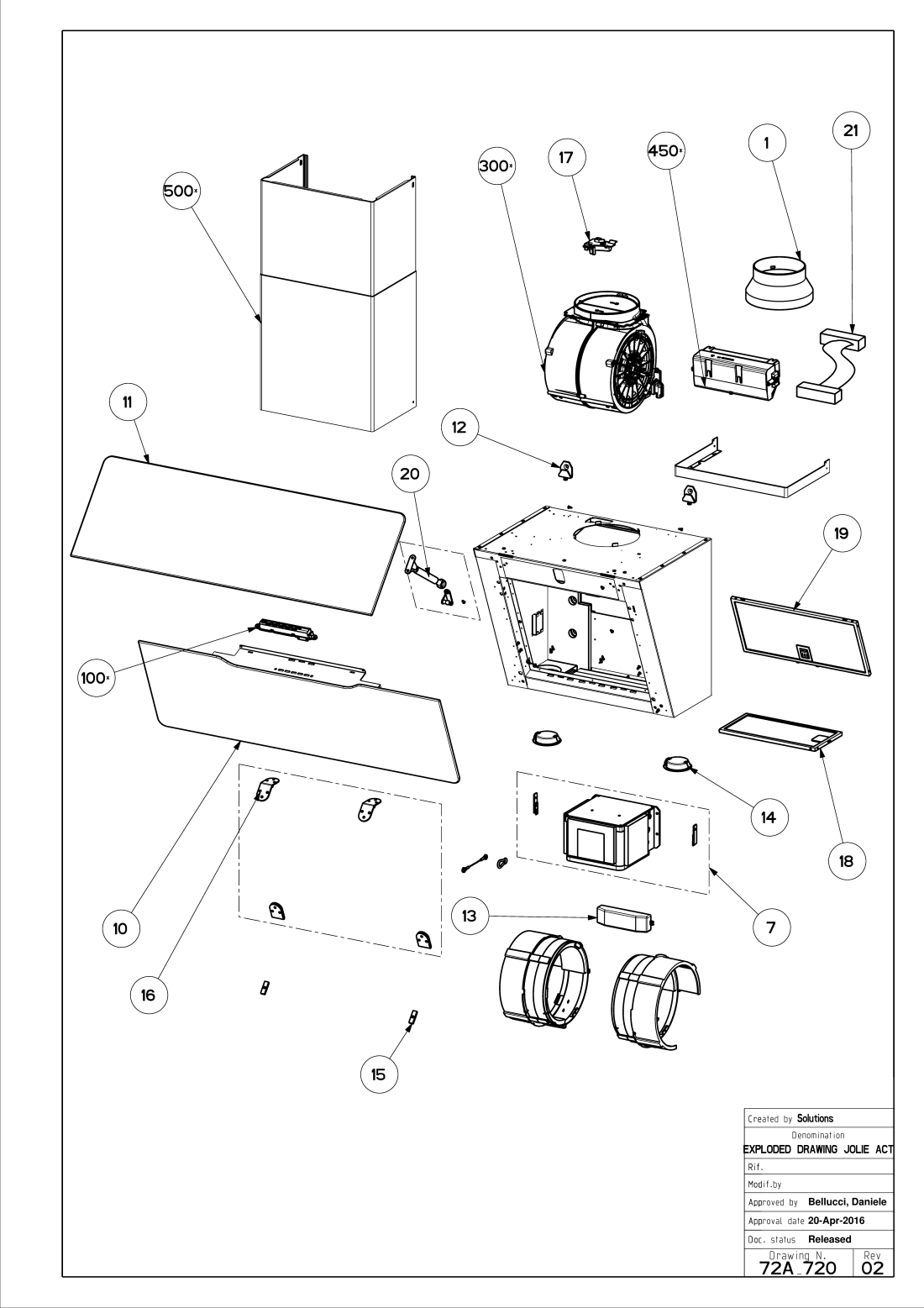 500*

300*

17

450*

1

21

11

12

20

19

100*

14

18

10

7

13

16

15

Created by Solutions

Denomination

EXPLODED DRAWING JOLIE ACT

Rif.

Modif.by

Approved by Bellucci, Daniele

Approval date 20-Apr-2016

Doc. status Released

Drawing N. 72A_720

Rev 02