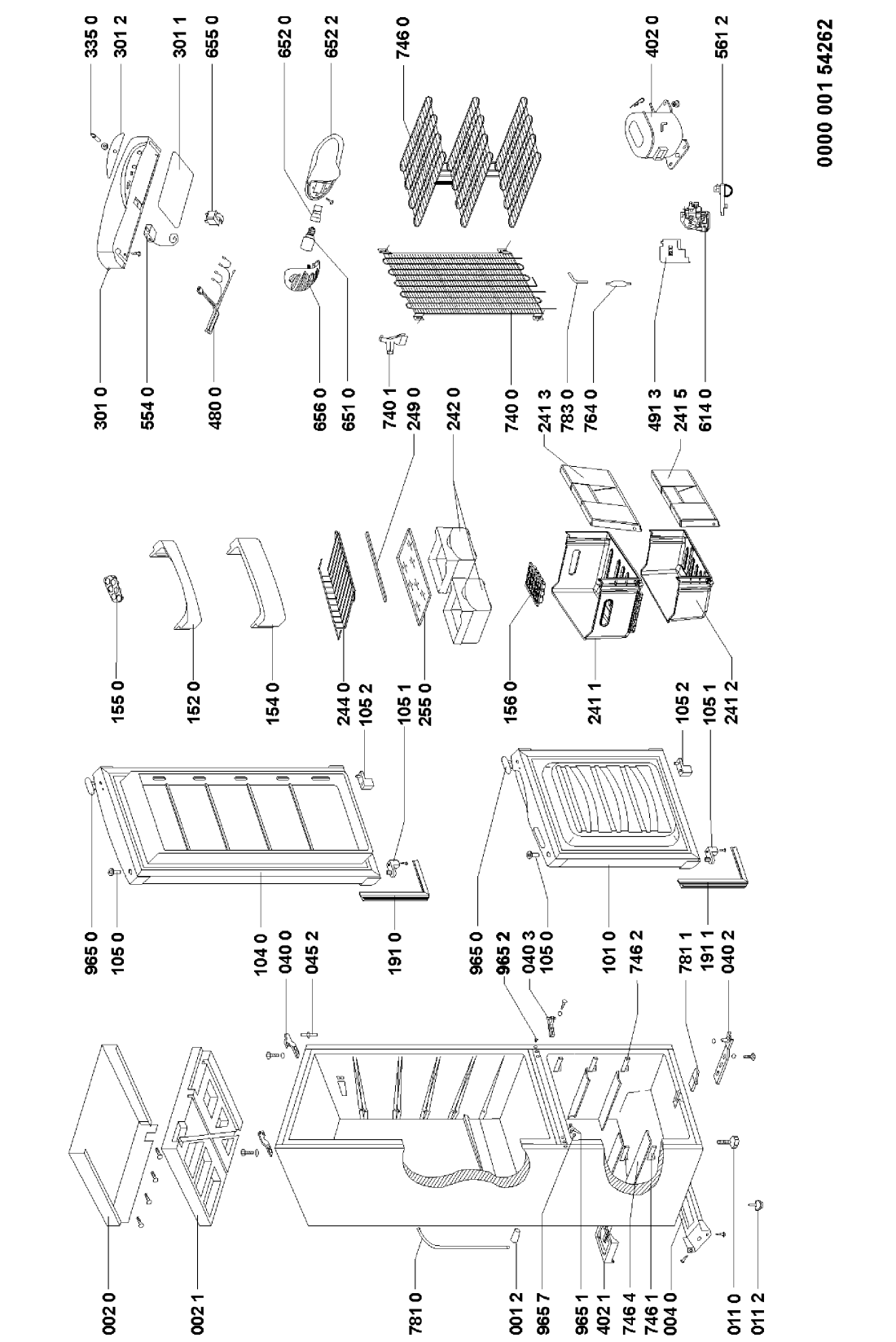 002 0
002 1
781 0
001 2
965 7
965 1
402 1
746 4
746 1
004 0
011 0
011 2

965 0
105 0
104 0
040 0
045 2
191 0
965 0
965 2
040 3
105 0
101 0
746 2
781 1
191 1
040 2

155 0
152 0
154 0
244 0
105 2
105 1
255 0
156 0
241 1
105 2
105 1
241 2

301 0
554 0
480 0
656 0
651 0
740 1
249 0
242 0
740 0
241 3
783 0
764 0
491 3
241 5
614 0

335 0
301 2
301 1
655 0
652 0
652 2
746 0
402 0
561 2

0000 001 54262