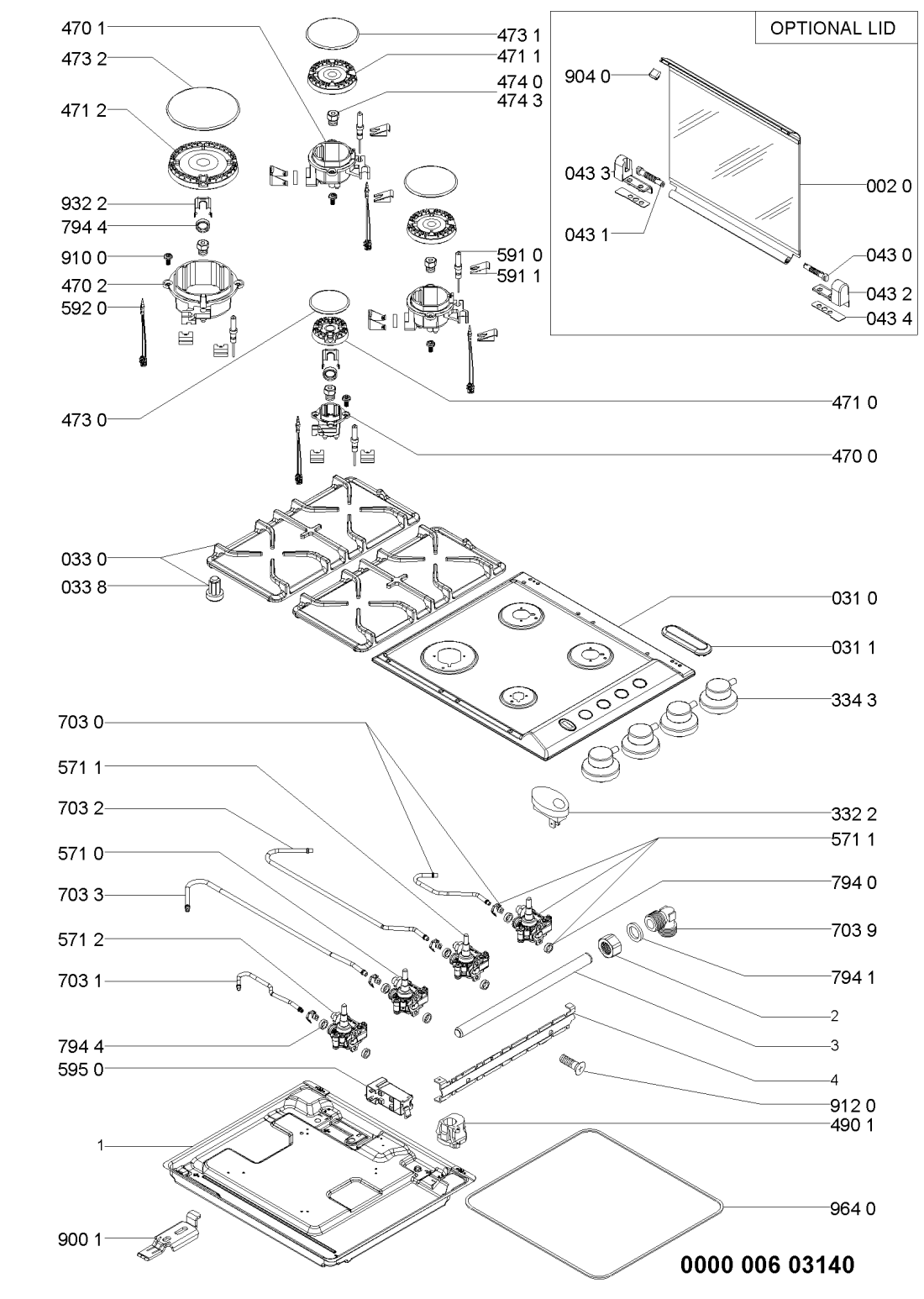 470 1
473 2
471 2
932 2
794 4
910 0
470 2
592 0
473 0
473 1
471 1
474 0
474 3
591 0
591 1
471 0
470 0

OPTIONAL LID
904 0
043 3
043 1
002 0
043 0
043 2
043 4

033 0
033 8
031 0
031 1
334 3
703 0
571 1
703 2
571 0
703 3
571 2
703 1
794 4
595 0
1
900 1
332 2
571 1
794 0
703 9
794 1
2
3
4
912 0
490 1
964 0

0000 006 03140