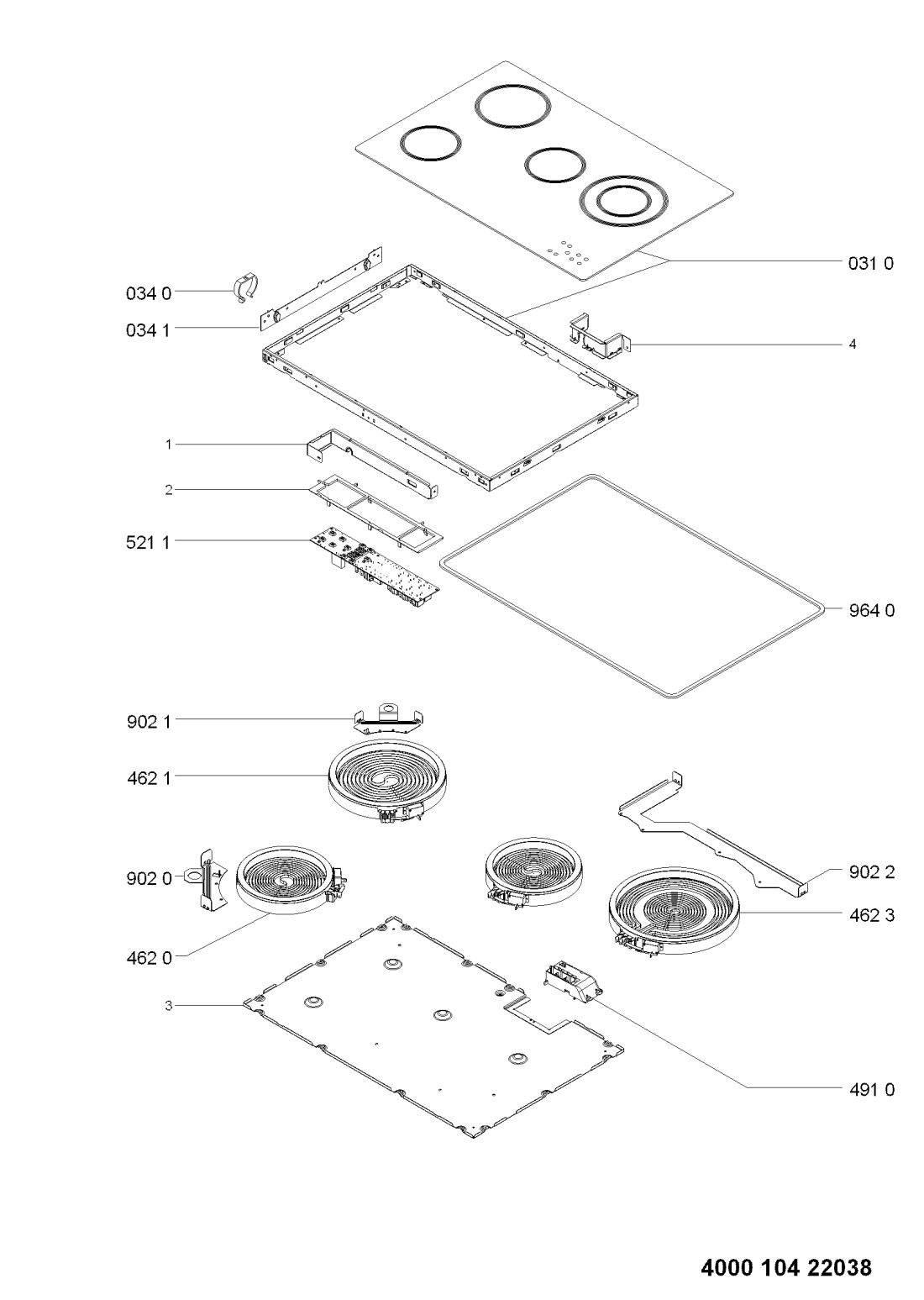 031 0

034 0

034 1

4

1

2

521 1

964 0

902 1

462 1

902 0

902 2

462 3

462 0

3

491 0

4000 104 22038