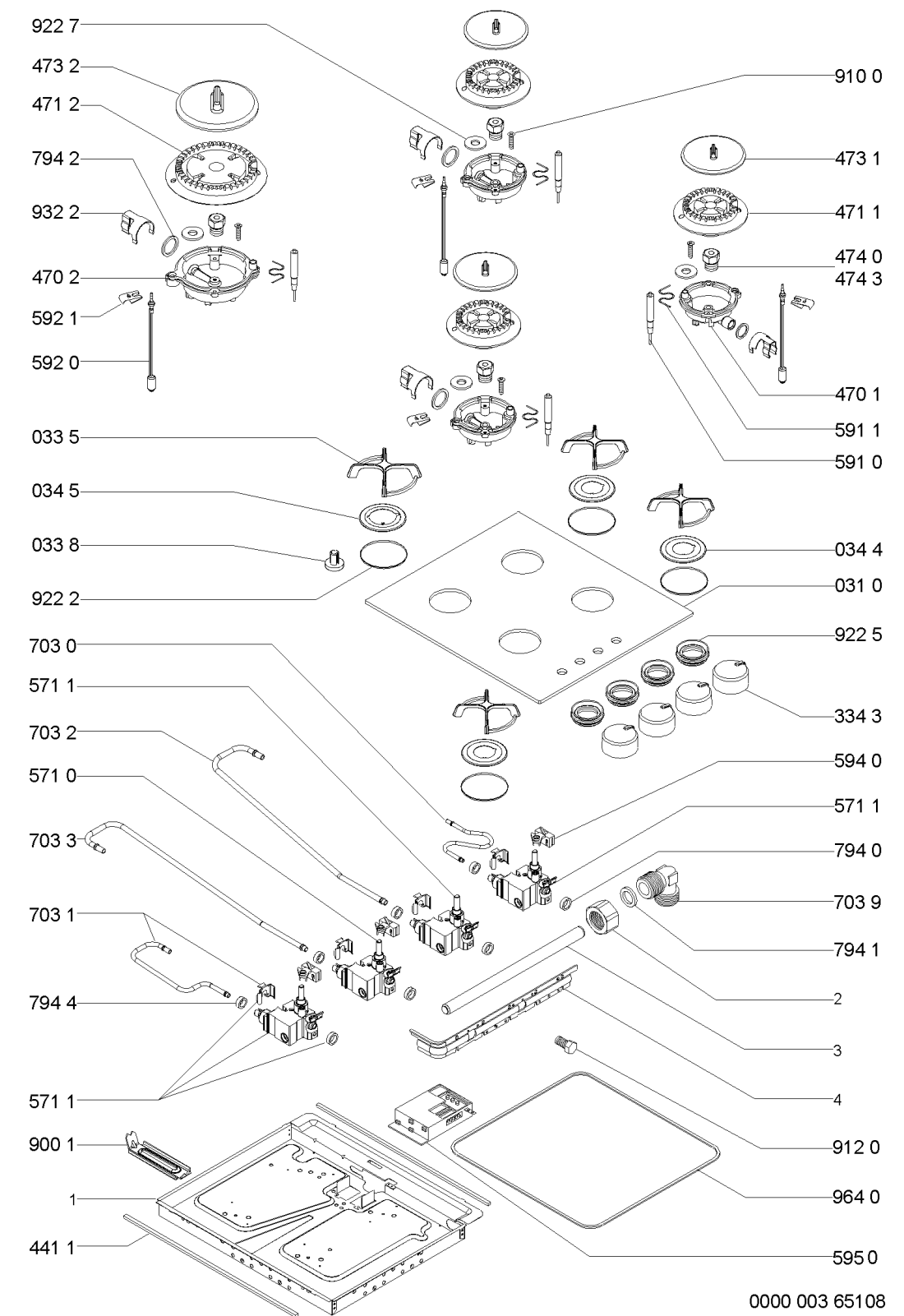 922 7
473 2
471 2
794 2
932 2
470 2
592 1
592 0
033 5
034 5
033 8
922 2
703 0
571 1
703 2
571 0
703 3
703 1
794 4
571 1
900 1
1
441 1

910 0
473 1
471 1
474 0
474 3
470 1
591 1
591 0
034 4
031 0
922 5
334 3
594 0
571 1
794 0
703 9
794 1
2
3
4
912 0
964 0
595 0

0000 003 65108