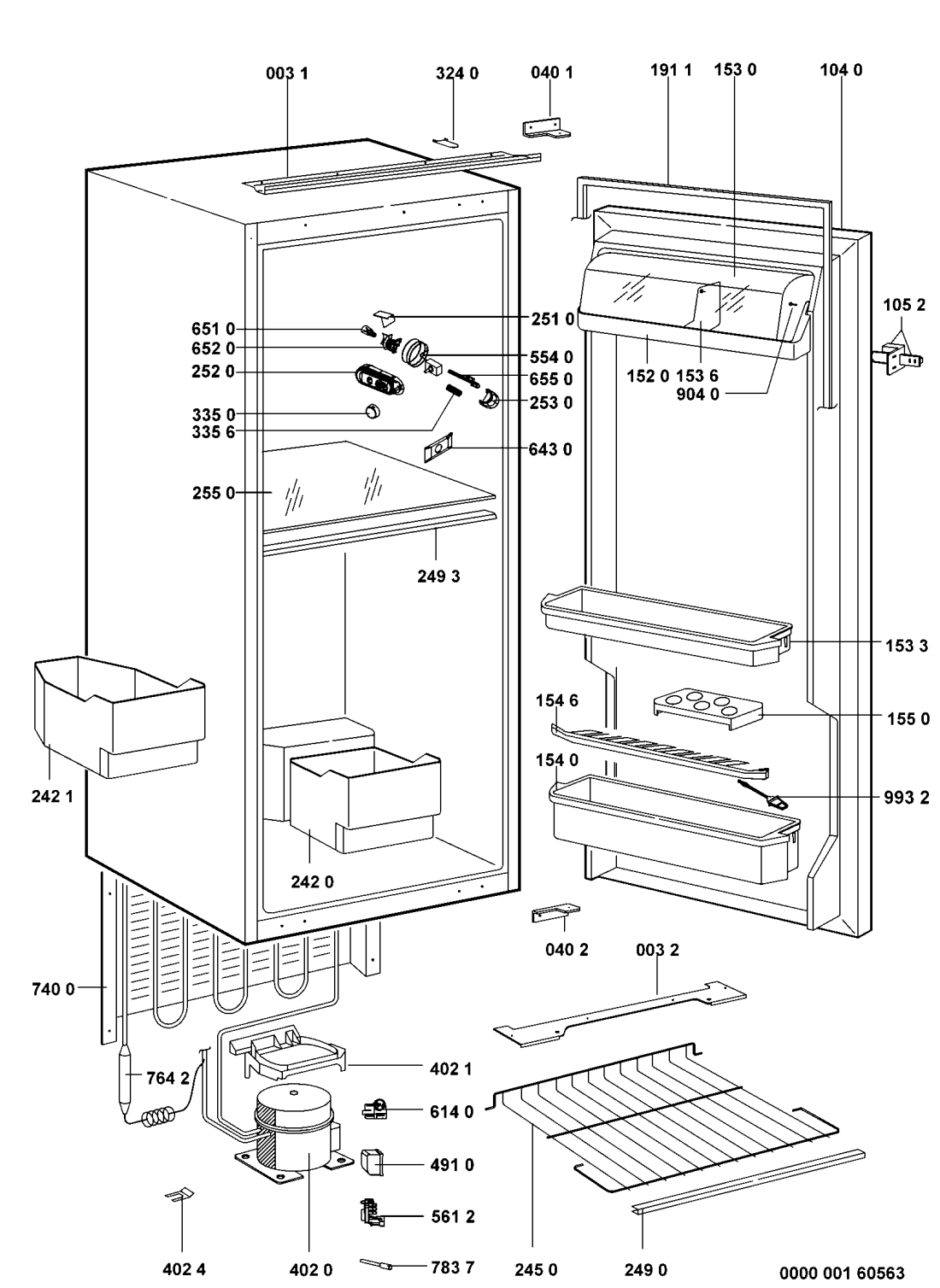 003 1
324 0
040 1
191 1
153 0
104 0
105 2
651 0
652 0
252 0
335 0
335 6
251 0
554 0
655 0
253 0
643 0
152 0
153 6
904 0
255 0
249 3
153 3
154 6
155 0
154 0
993 2
242 1
242 0
040 2
003 2
740 0
764 2
402 1
614 0
491 0
561 2
783 7
402 4
402 0
245 0
249 0
0000 001 60563