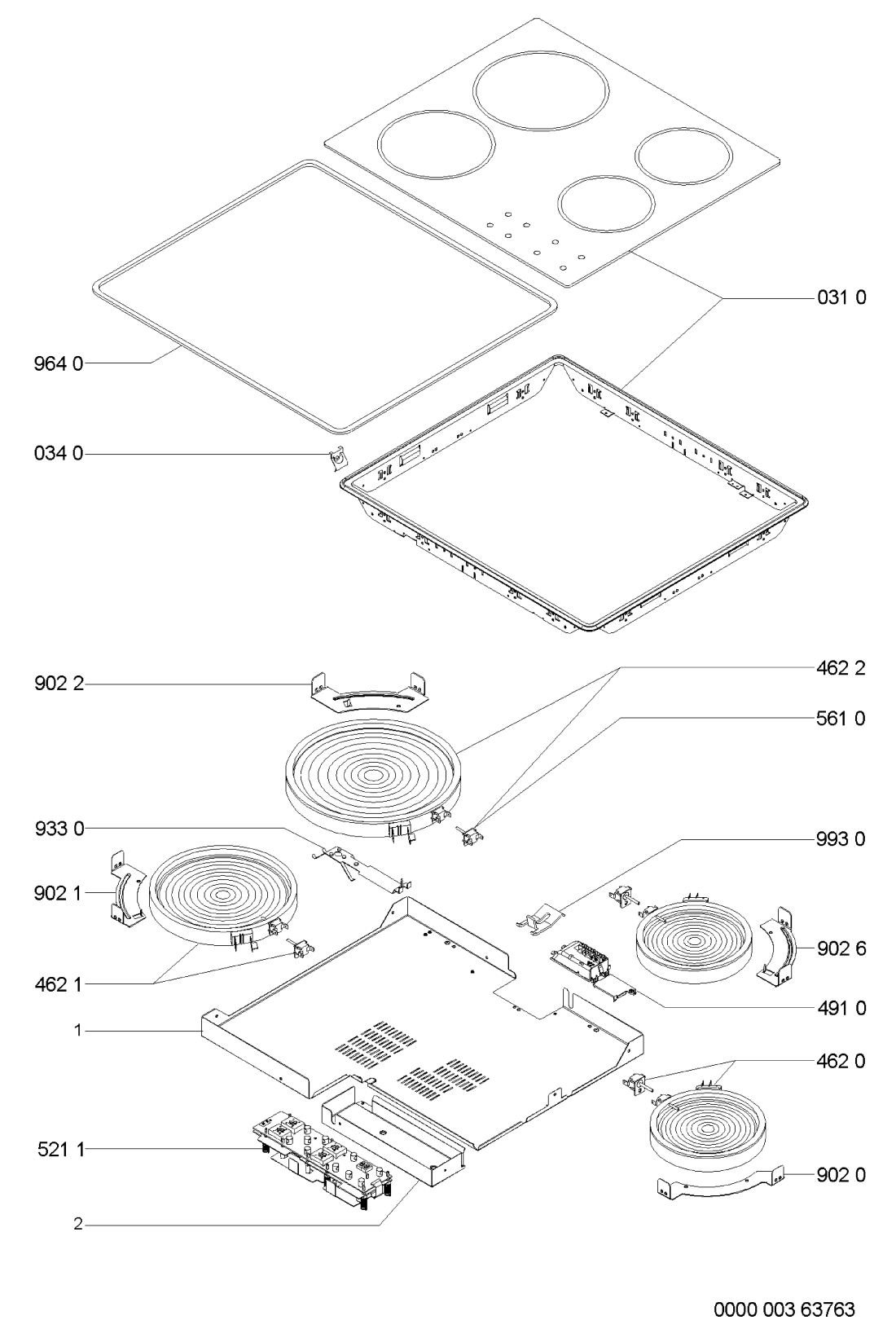 031 0

964 0

034 0

902 2

462 2

561 0

933 0

993 0

902 1

902 6

462 1

491 0

1

462 0

521 1

902 0

2

0000 003 63763