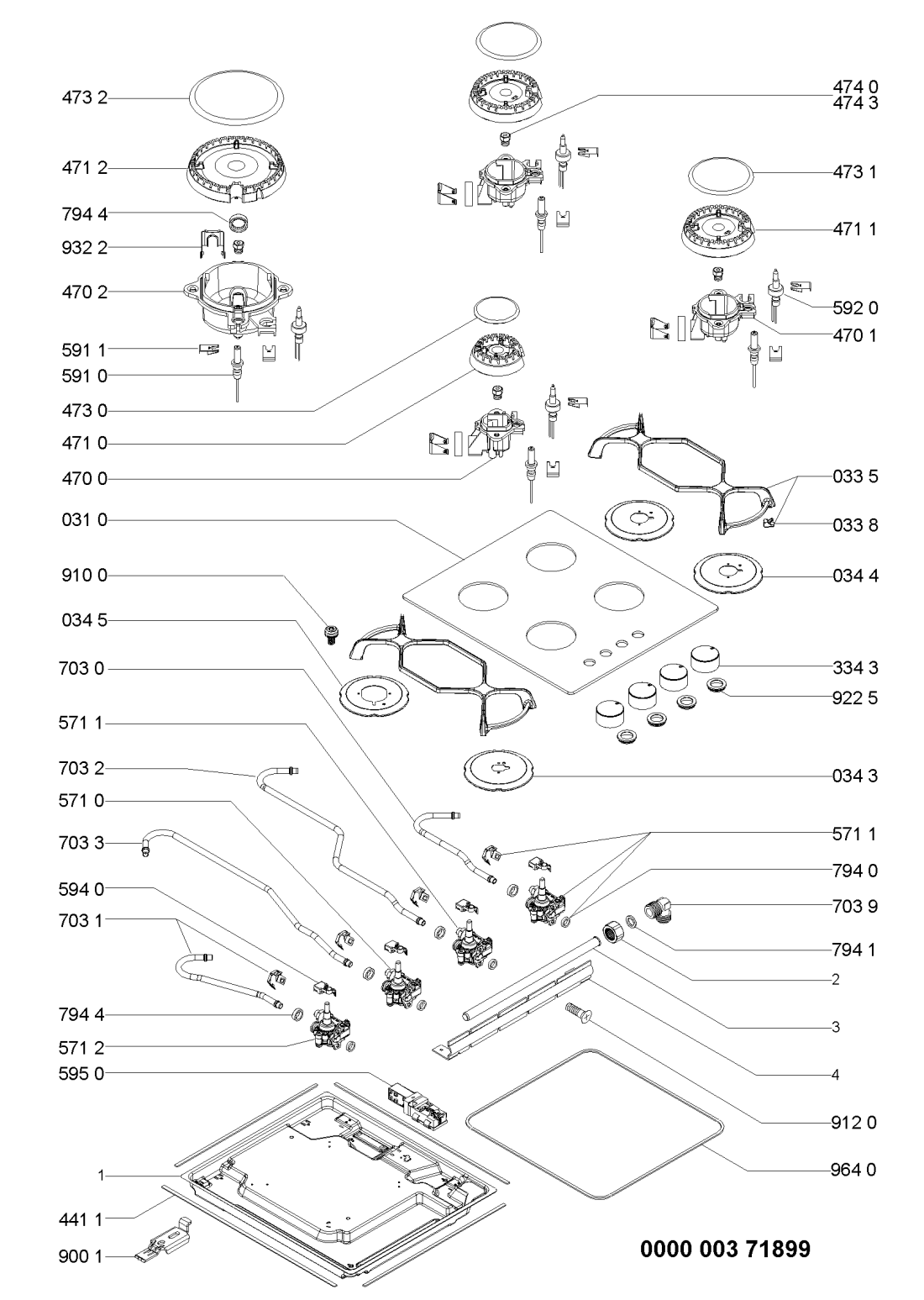 473 2
471 2
794 4
932 2
470 2
591 1
591 0
473 0
471 0
470 0
031 0
910 0
034 5
703 0
571 1
703 2
571 0
703 3
594 0
703 1
794 4
571 2
595 0
1
441 1
900 1
474 0
474 3
473 1
471 1
592 0
470 1
033 5
033 8
034 4
334 3
922 5
034 3
571 1
794 0
703 9
794 1
2
3
4
912 0
964 0
0000 003 71899