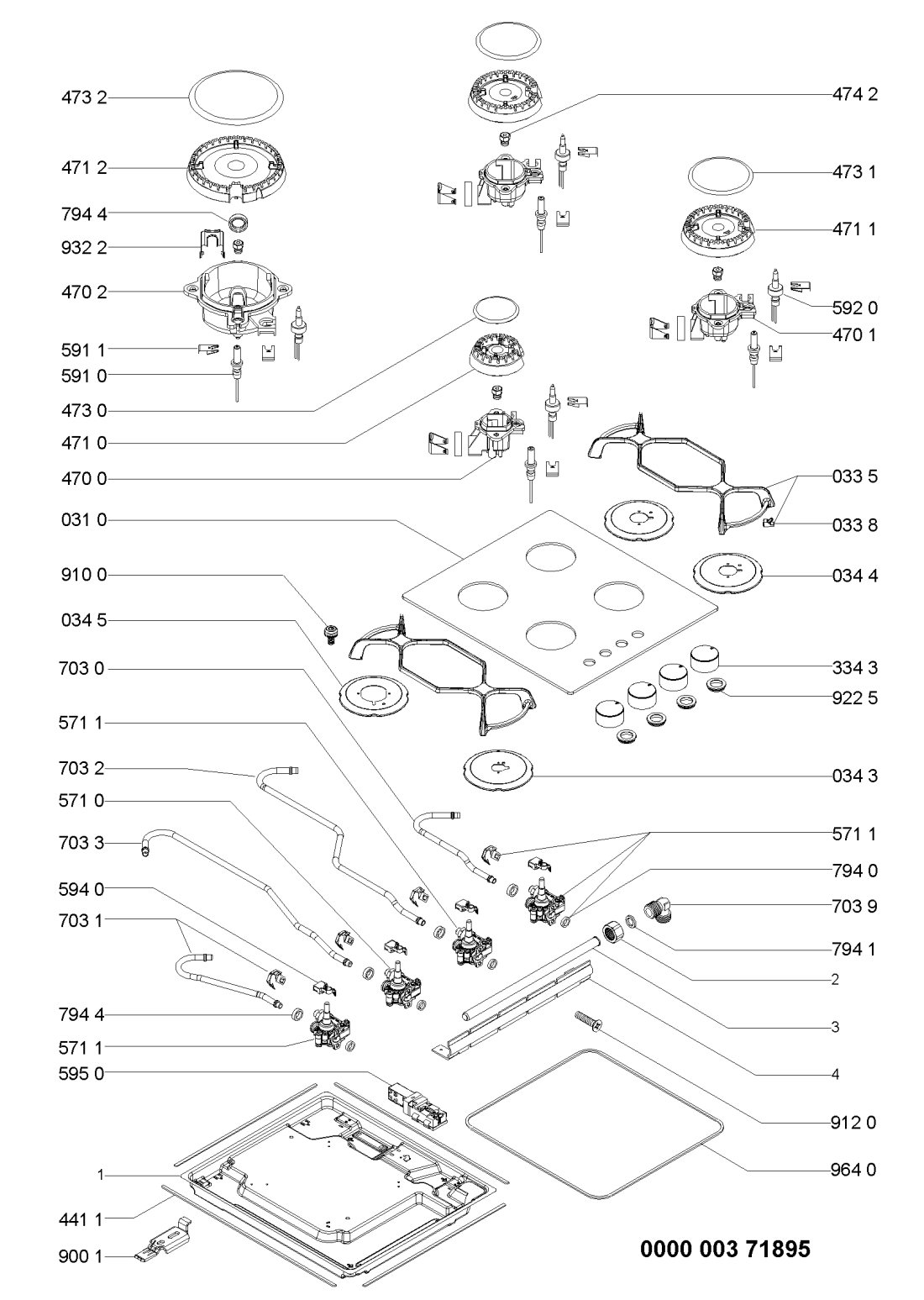 473 2
471 2
794 4
932 2
470 2
591 1
591 0
473 0
471 0
470 0
031 0
910 0
034 5
703 0
571 1
703 2
571 0
703 3
594 0
703 1
794 4
571 1
595 0
1
441 1
900 1
474 2
473 1
471 1
592 0
470 1
033 5
033 8
034 4
334 3
922 5
034 3
571 1
794 0
703 9
794 1
2
3
4
912 0
964 0
0000 003 71895