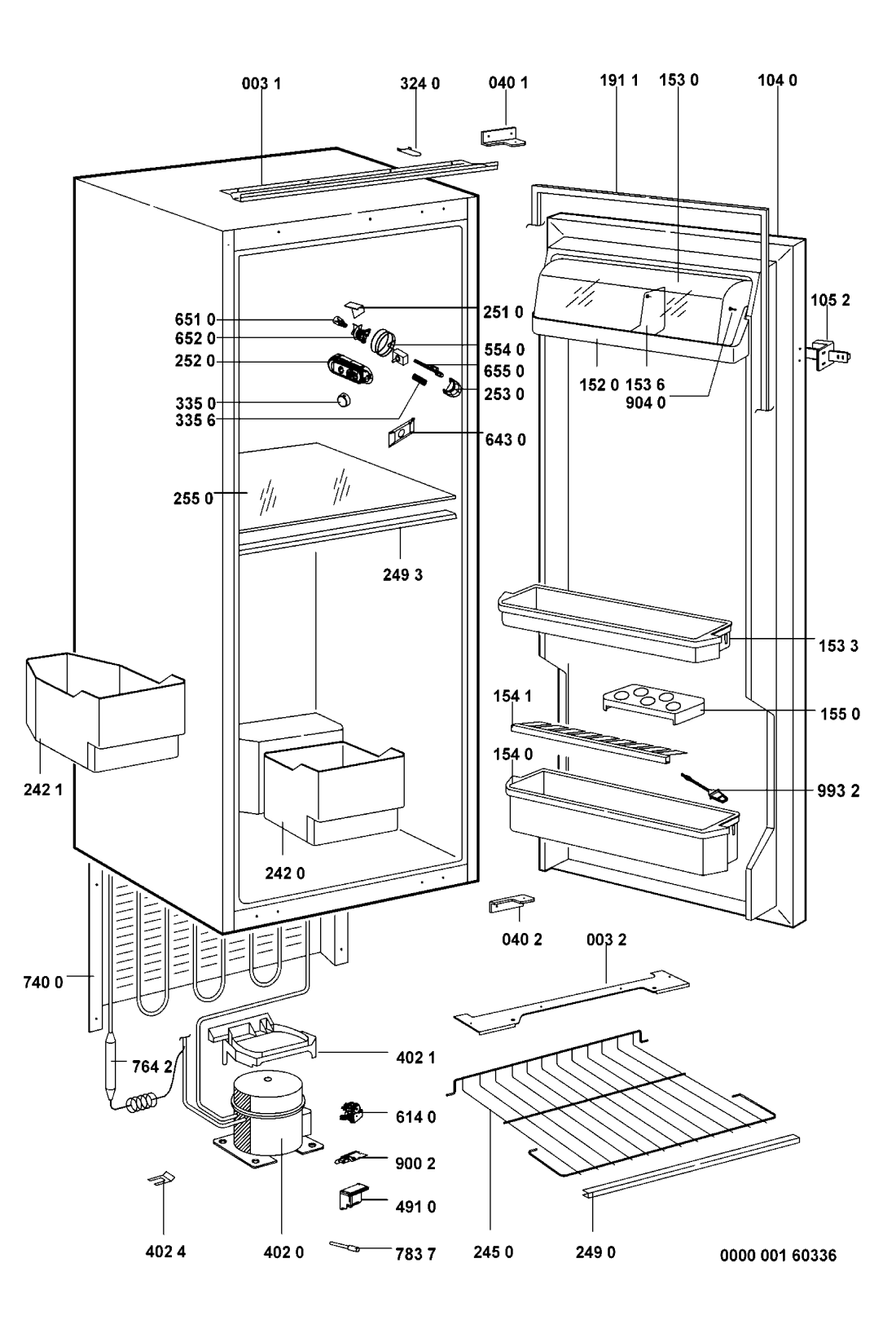 003 1
324 0
040 1
191 1
153 0
104 0
105 2
651 0
652 0
252 0
335 0
335 6
251 0
554 0
655 0
253 0
643 0
152 0
153 6
904 0
255 0
249 3
153 3
154 1
155 0
154 0
993 2
242 1
242 0
040 2
003 2
740 0
764 2
402 1
614 0
900 2
491 0
402 4
402 0
783 7
245 0
249 0
0000 001 60336