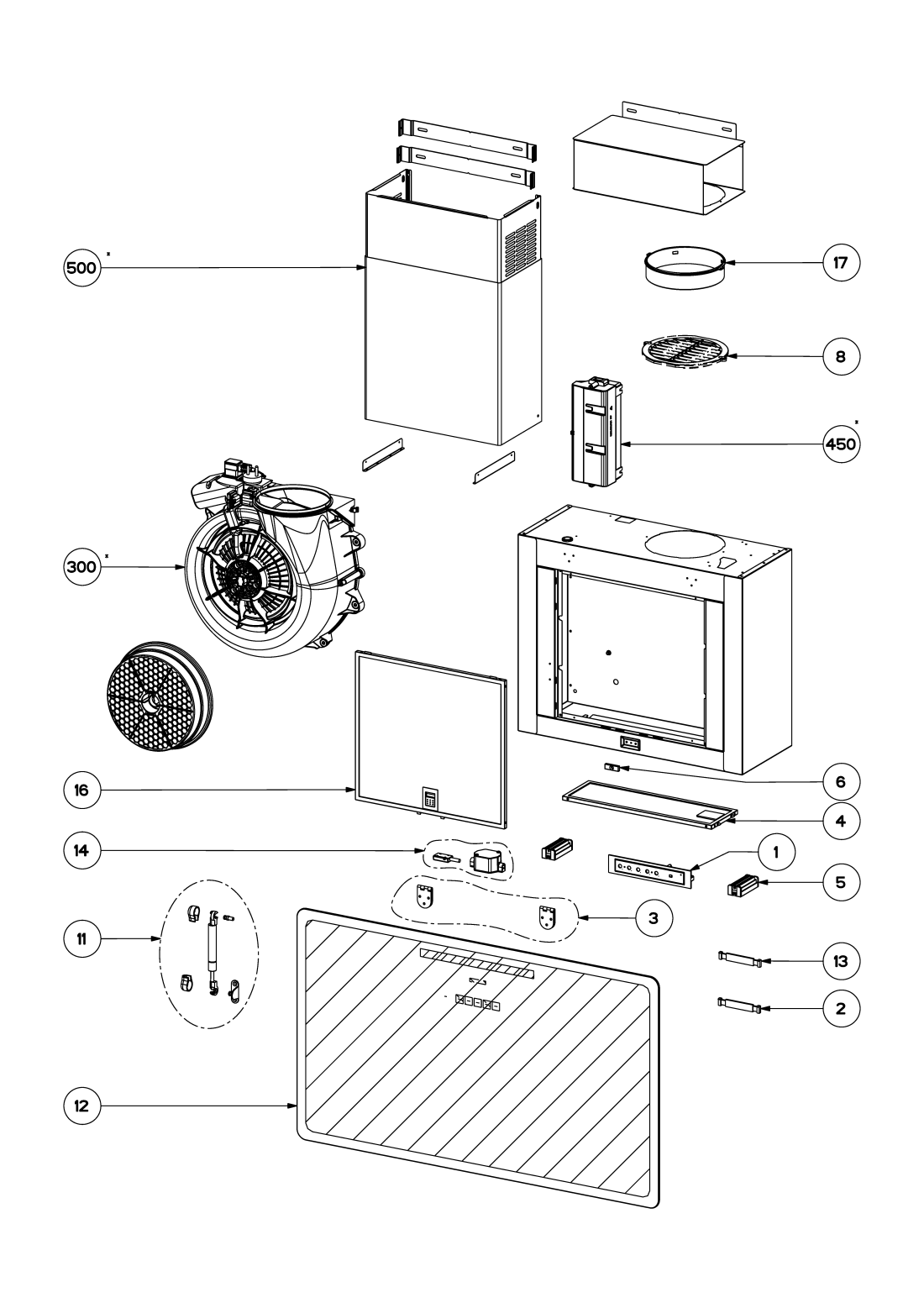 500 *
17
8
450 *
300 *
16
6
4
14
1
5
11
3
13
2
12