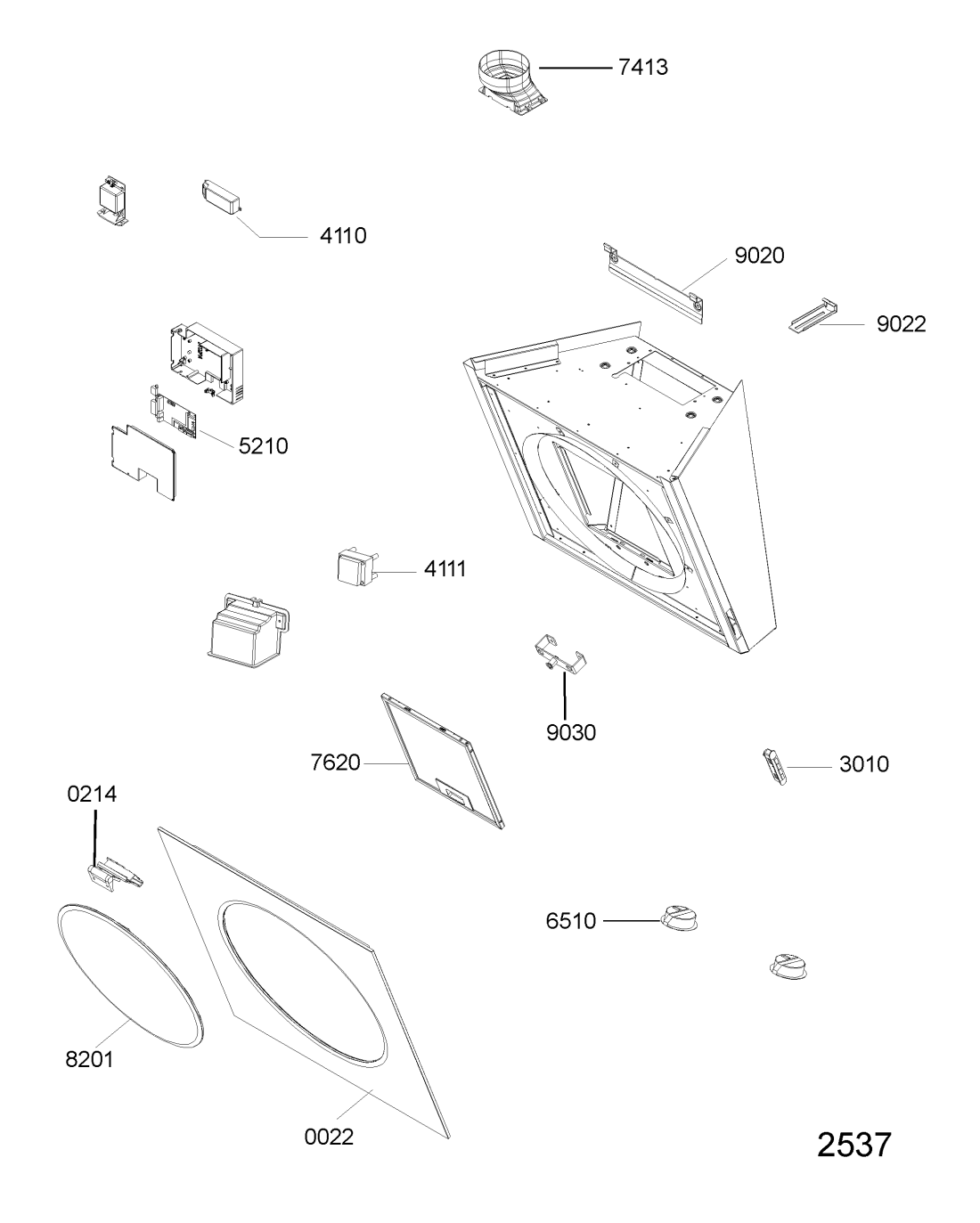 7413
4110
9020
9022
5210
4111
9030
7620
3010
0214
6510
8201
0022
2537