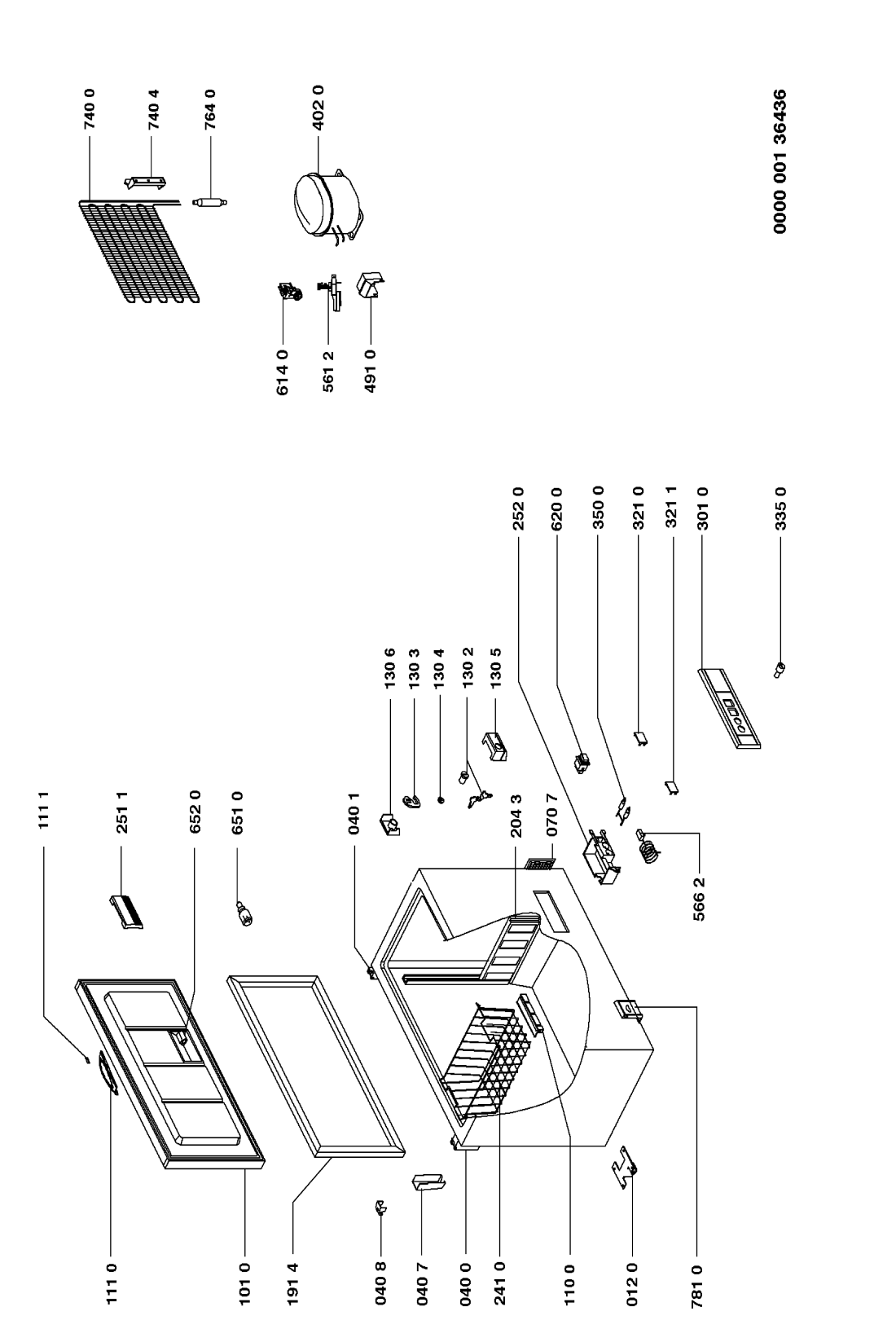 111 1
251 1
652 0
651 0
040 1
204 3
070 7
130 6
130 3
130 4
130 2
130 5
252 0
620 0
350 0
321 0
321 1
301 0
335 0
566 2
111 0
101 0
191 4
040 8
040 7
040 0
241 0
110 0
012 0
781 0
614 0
561 2
491 0
740 0
740 4
764 0
402 0
0000 001 36436