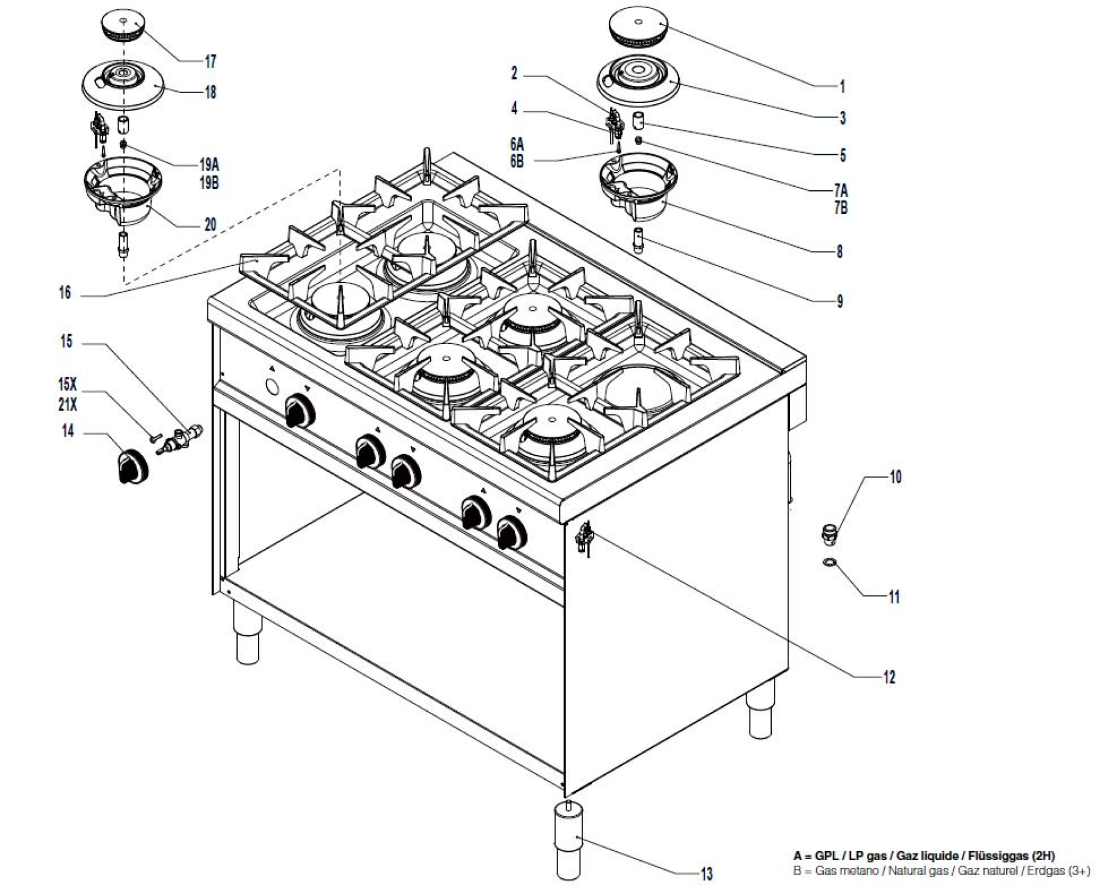 17
18
19A
19B
20
16
15
15X
21X
14
2
4
6A
6B
1
3
5
7A
7B
8
9
10
11
12
13

A = GPL / LP gas / Gaz liquide / Flüssiggas (2H)
B = Gas metano / Natural gas / Gaz naturel / Erdgas (3+)