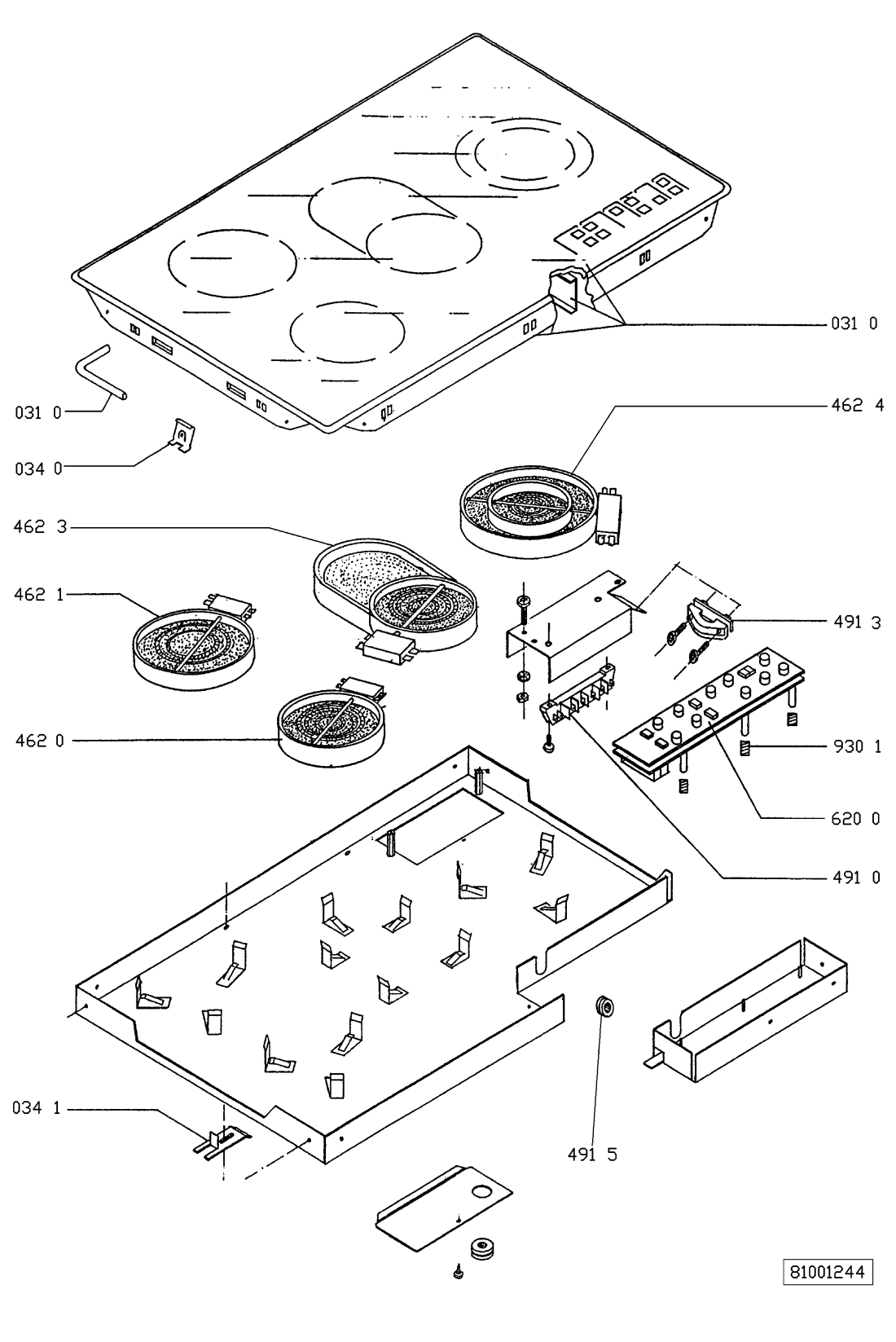 031 0

031 0

034 0

462 4

462 3

462 1

491 3

462 0

930 1

620 0

491 0

034 1

491 5

81001244