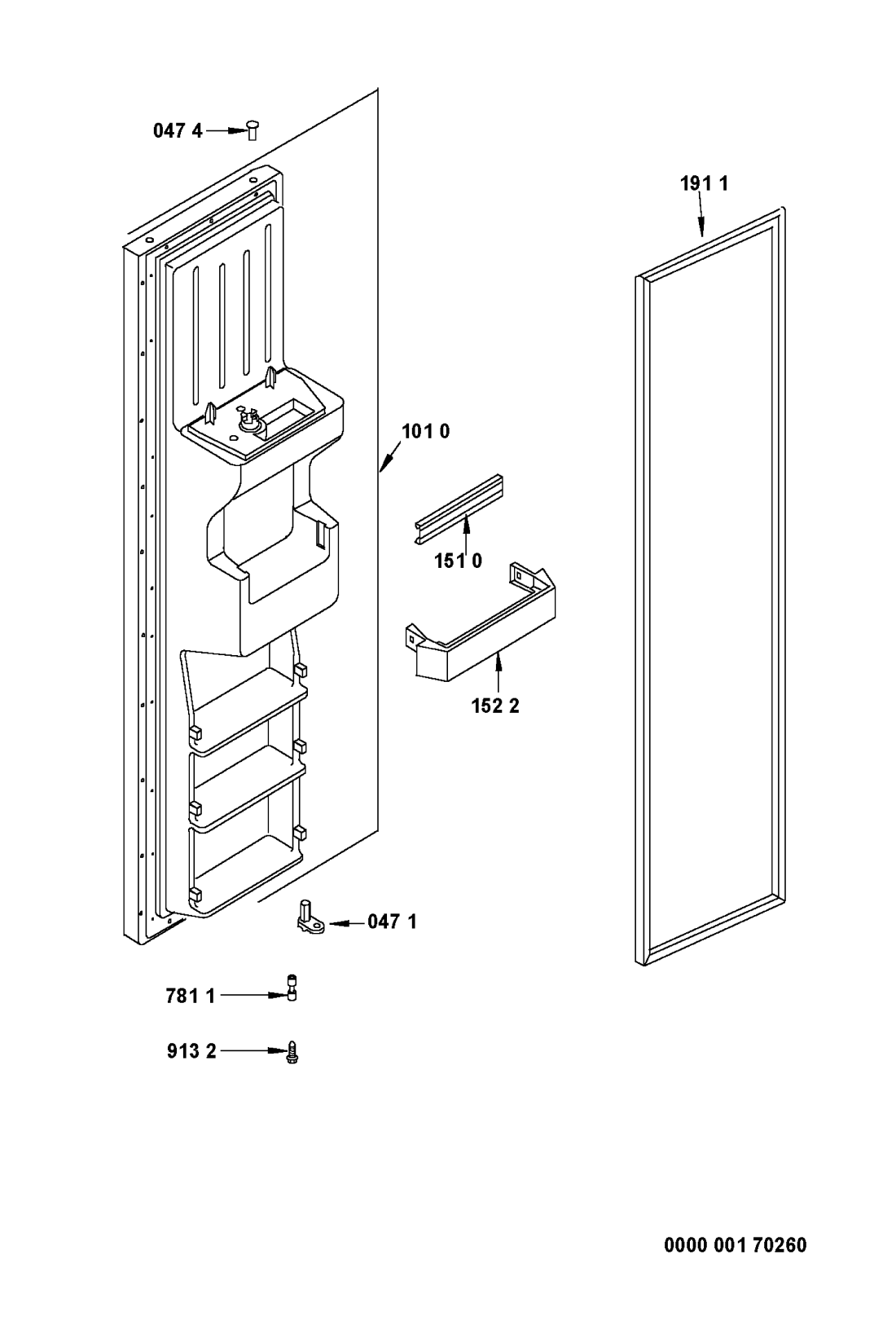 047 4

191 1

101 0

151 0

152 2

047 1

781 1

913 2

0000 001 70260