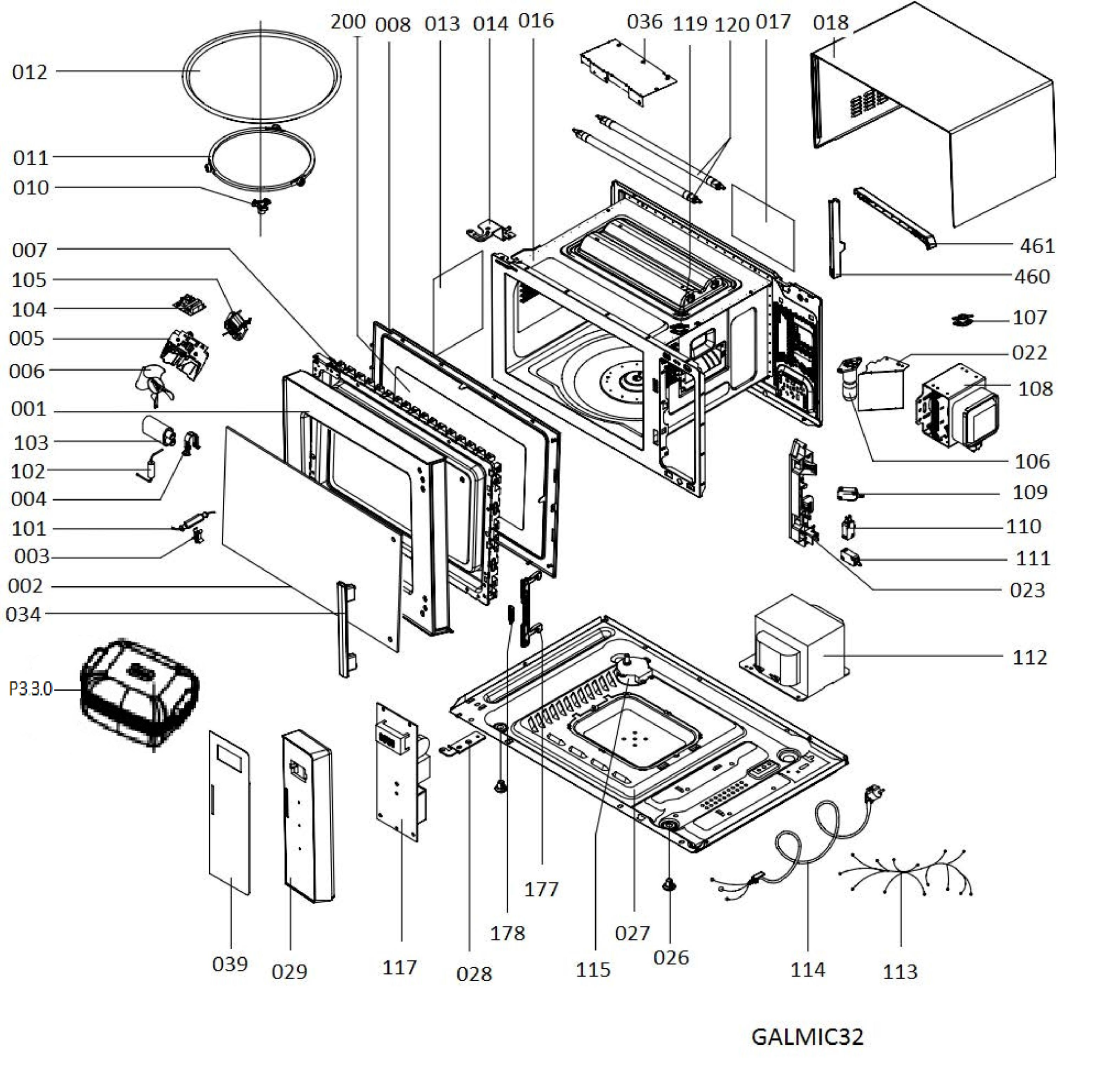 200 008 013 014 016 036 119 120 017 018
012
011
010
007
105
104
005
006
001
103
102
004
101
003
002
034
P33.0
461
460
107
022
108
106
109
110
111
023
112
039 029 117 028 178 177 115 027 026 114 113

GALMIC32