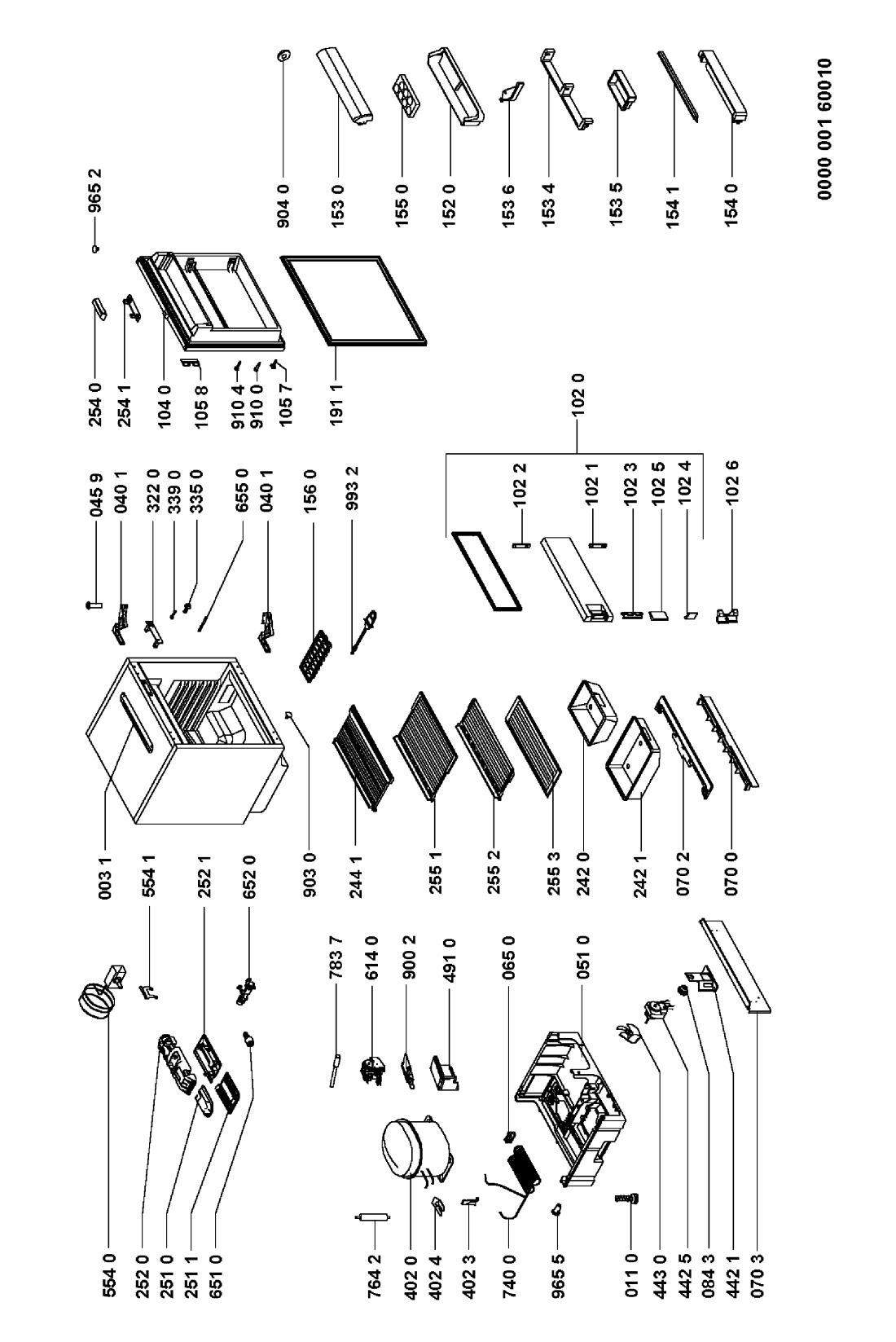 554 0
252 0
251 0
251 1
651 0
764 2
402 0
402 4
402 3
740 0
965 5
011 0
443 0
442 5
084 3
442 1
070 3
554 1
252 1
652 0
783 7
614 0
900 2
491 0
065 0
051 0
003 1
903 0
244 1
255 1
255 2
255 3
242 0
242 1
070 2
070 0
045 9
040 1
322 0
339 0
335 0
655 0
040 1
156 0
993 2
102 2
102 1
102 3
102 5
102 4
102 6
102 0
254 0
254 1
104 0
105 8
910 4
910 0
105 7
191 1
965 2
904 0
153 0
155 0
152 0
153 6
153 4
153 5
154 1
154 0
0000 001 60010